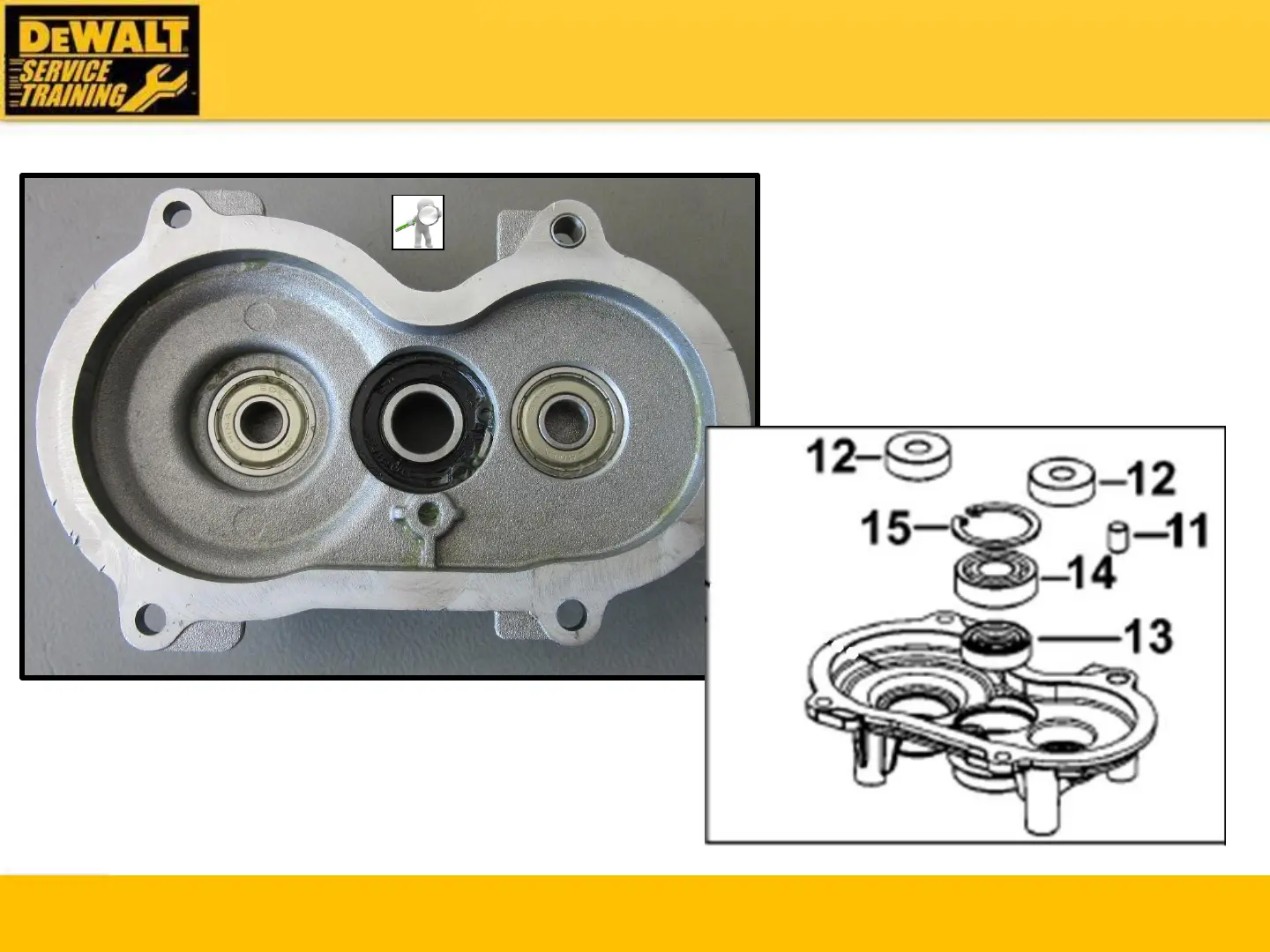 DEWALT
SERVICE TRAINING

12
12
15
11
14
13