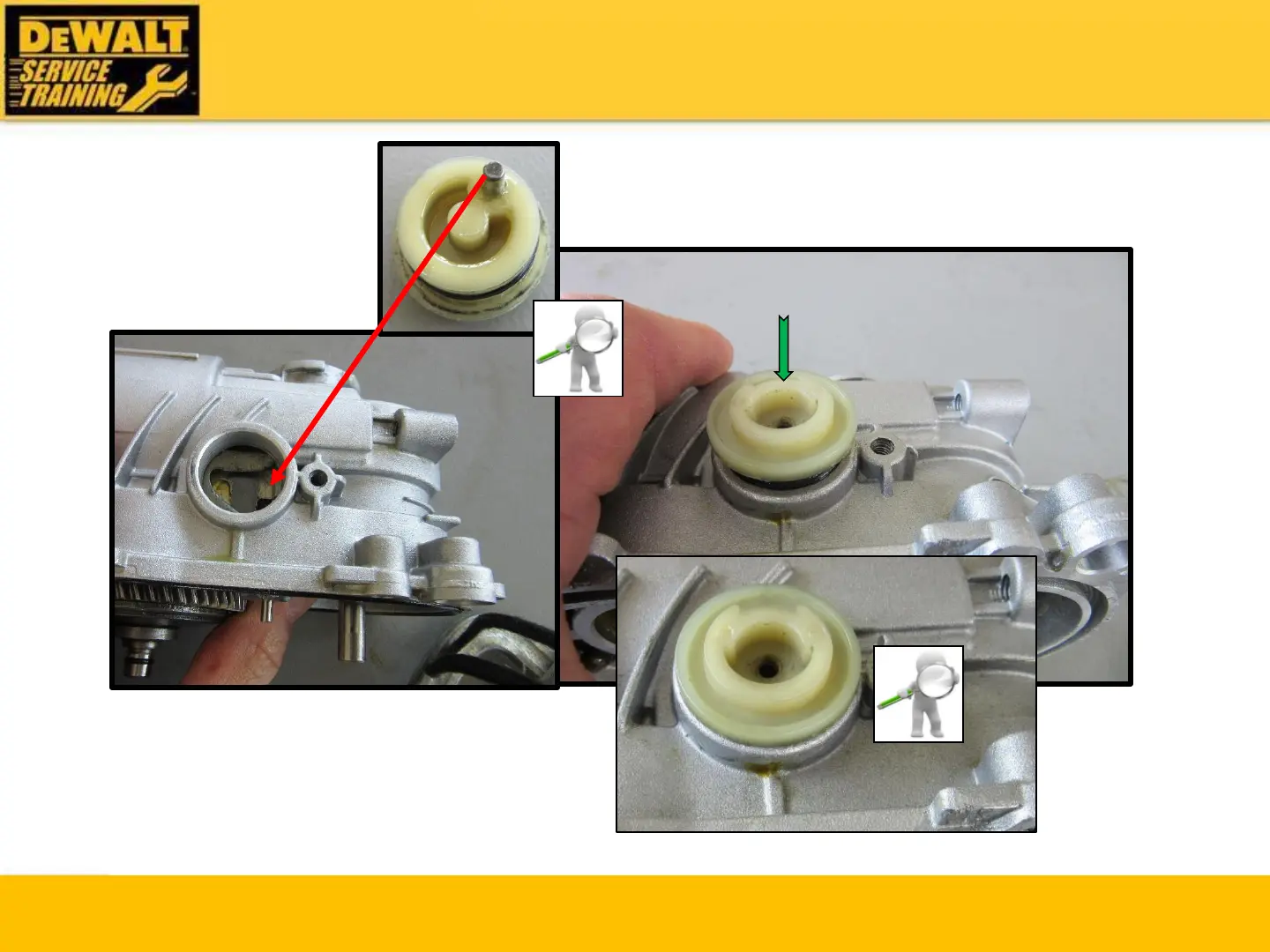 DEWALT
SERVICE TRAINING