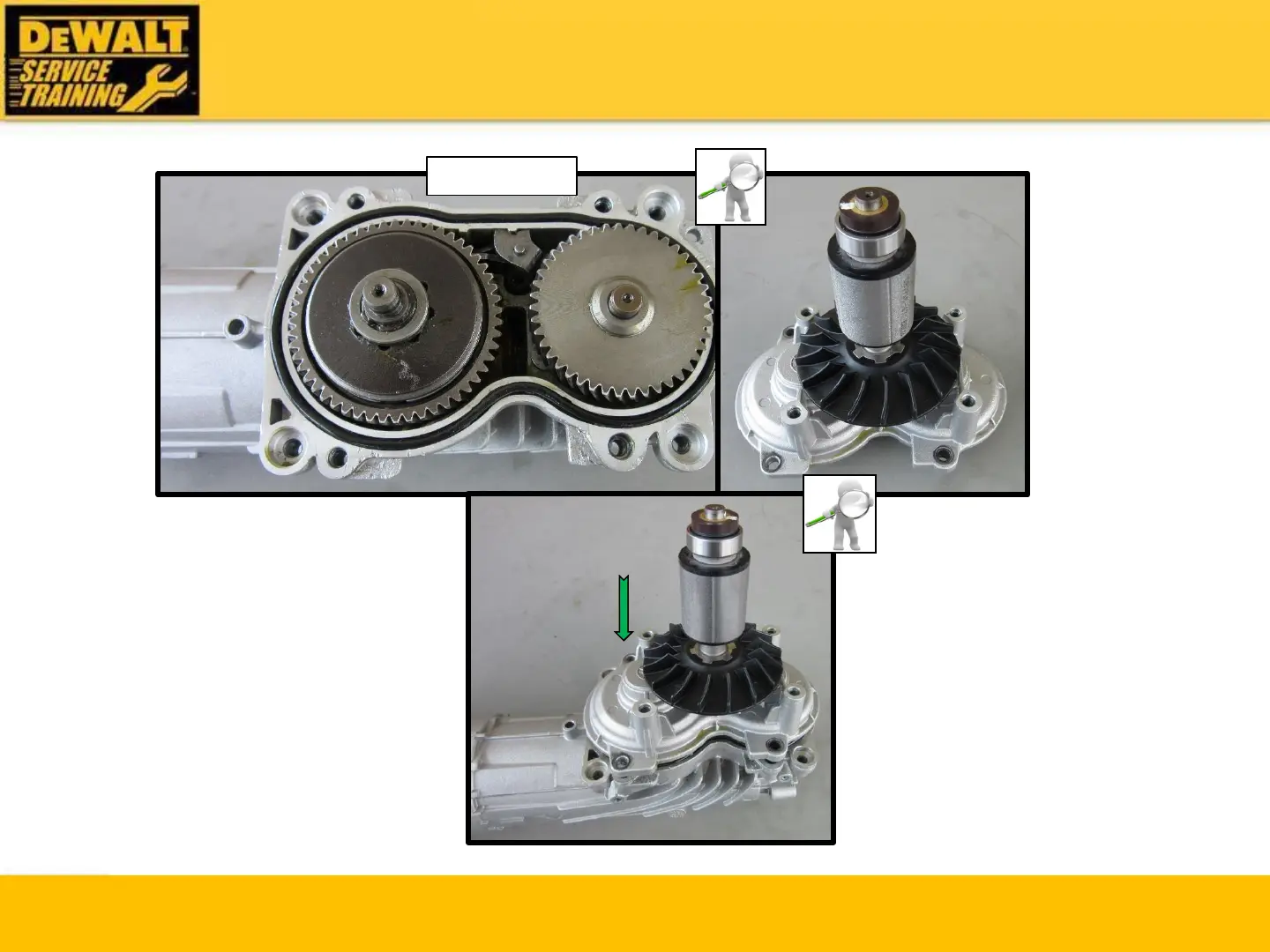 DEWALT
SERVICE
TRAINING