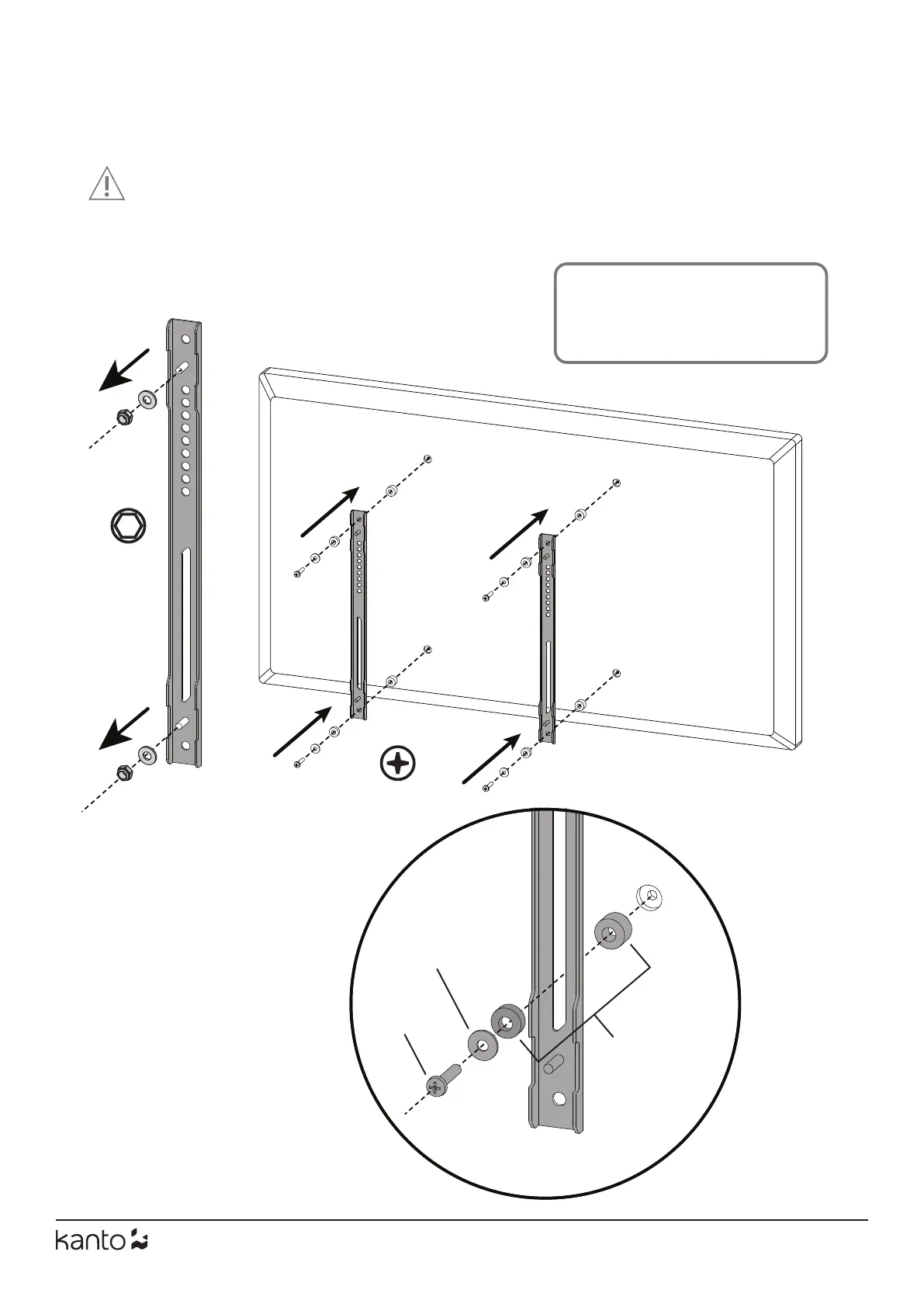 kanto