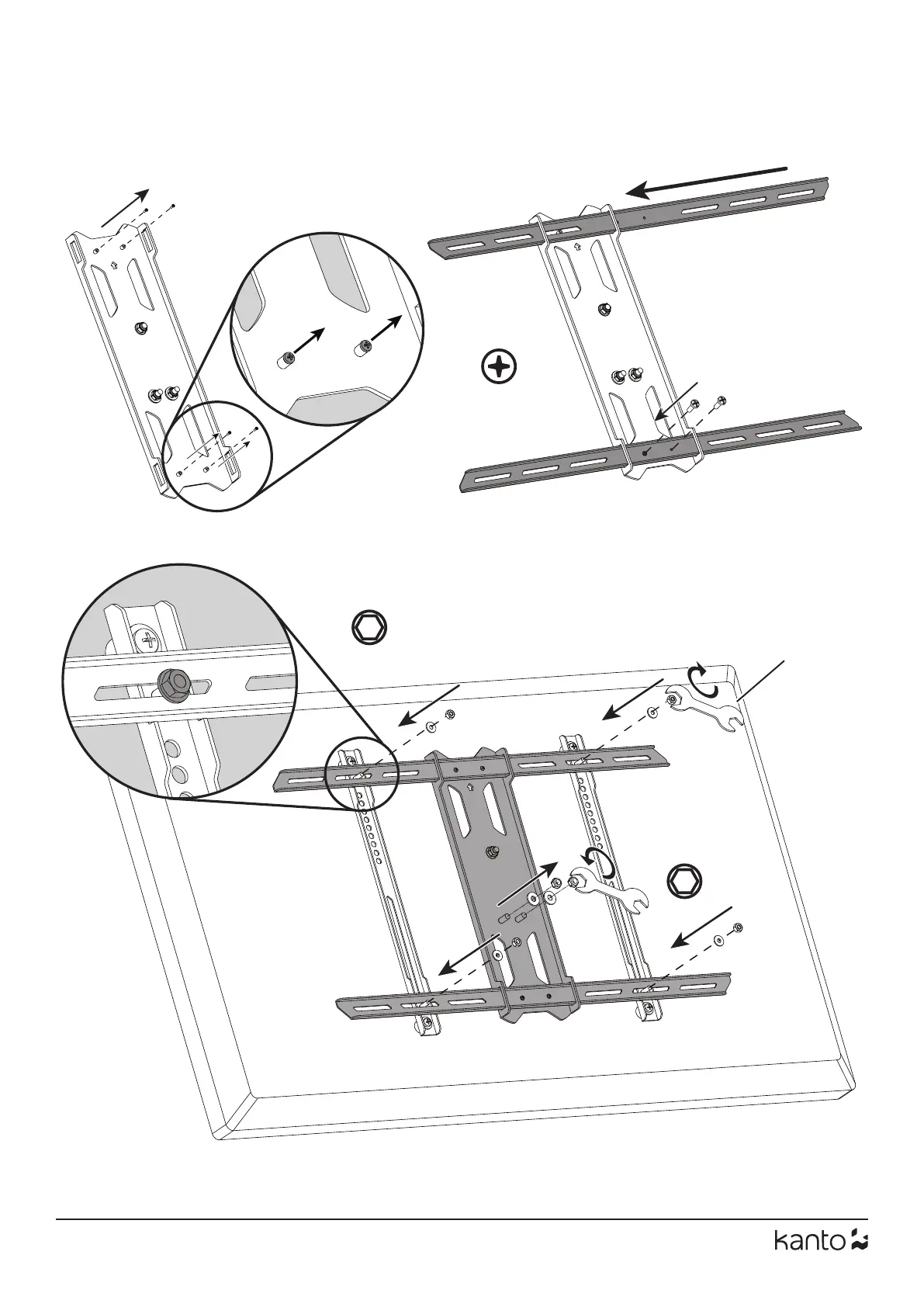 kanto