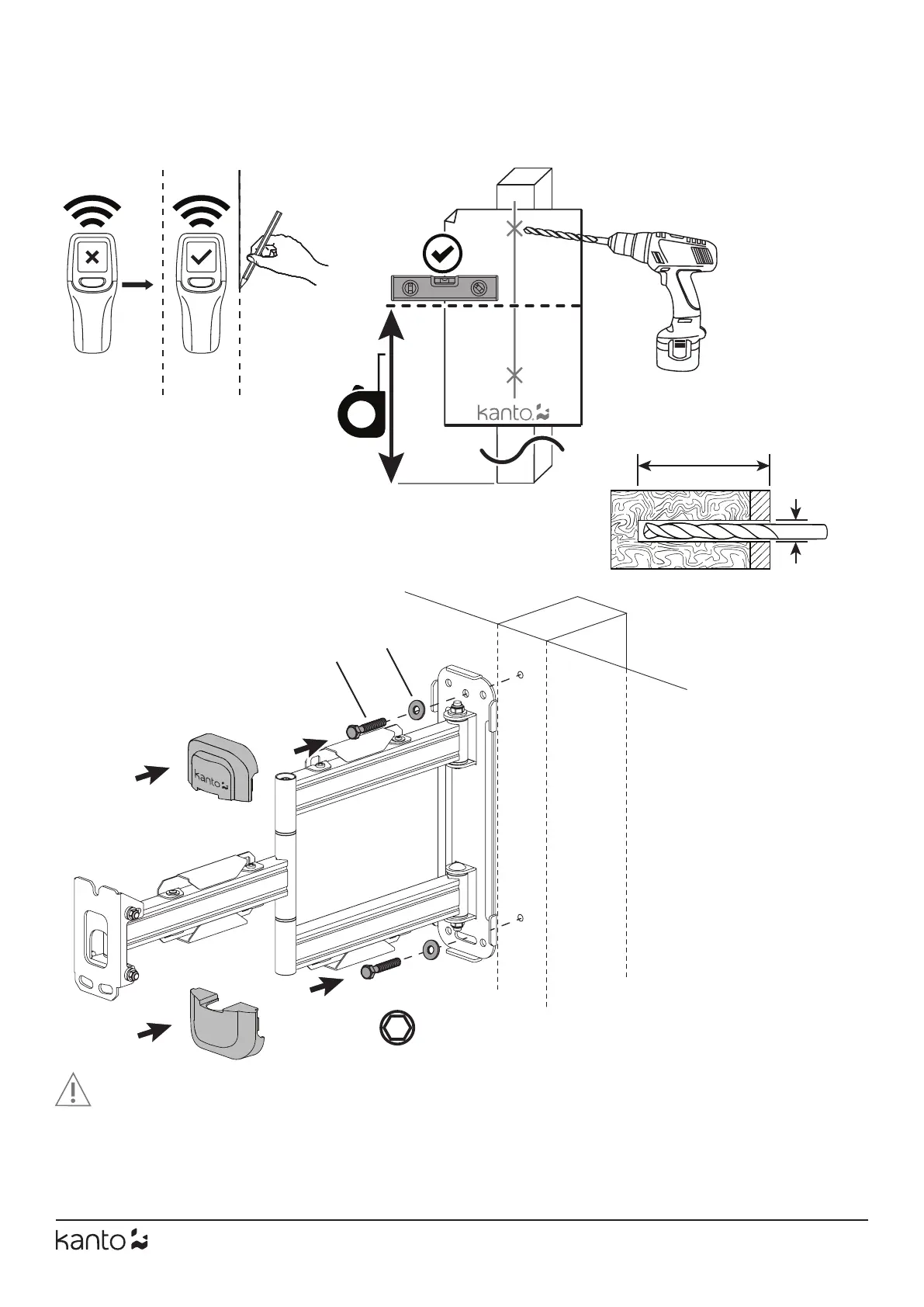 kanto

kanto

kanto