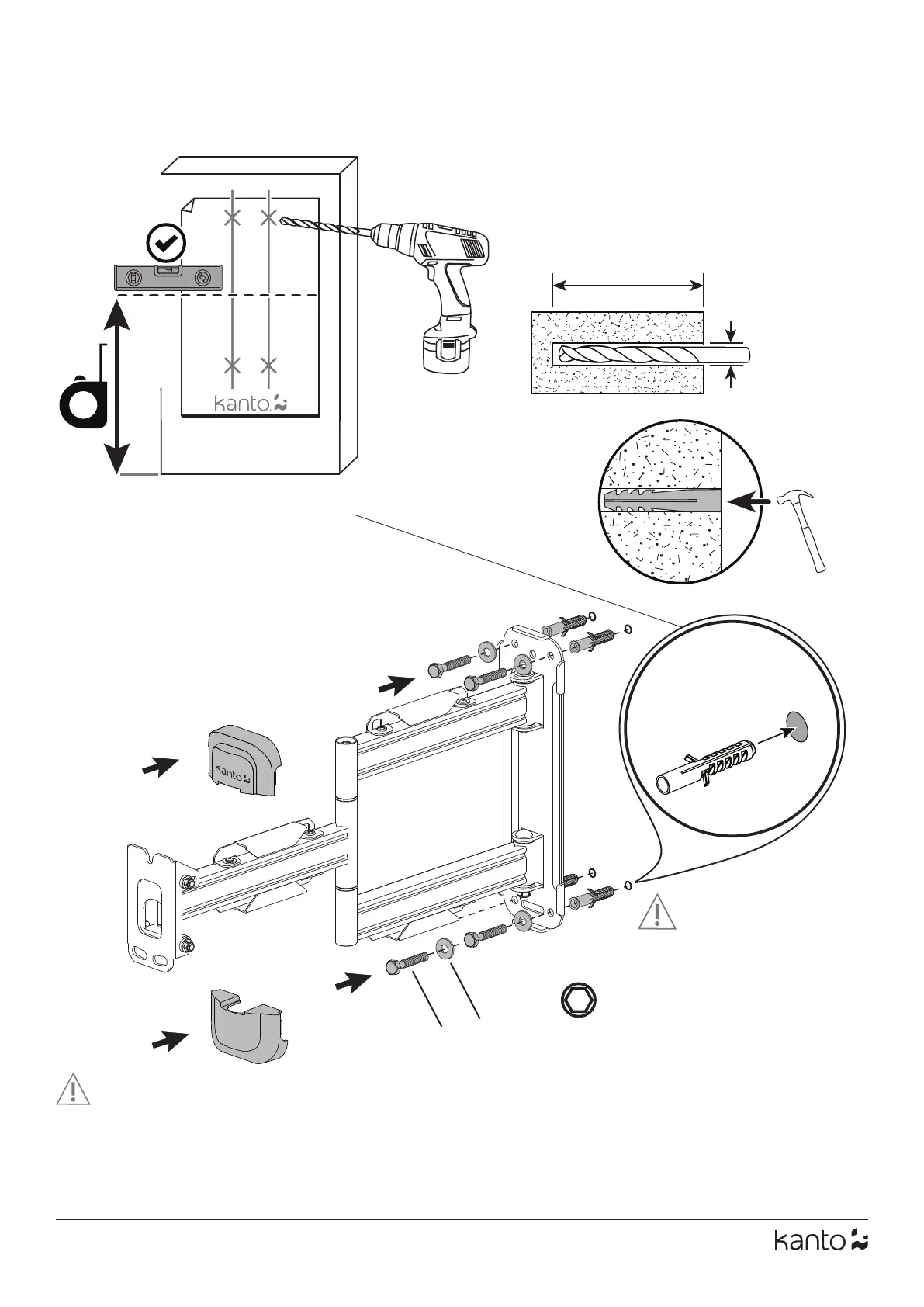 kanto

kanto

kanto