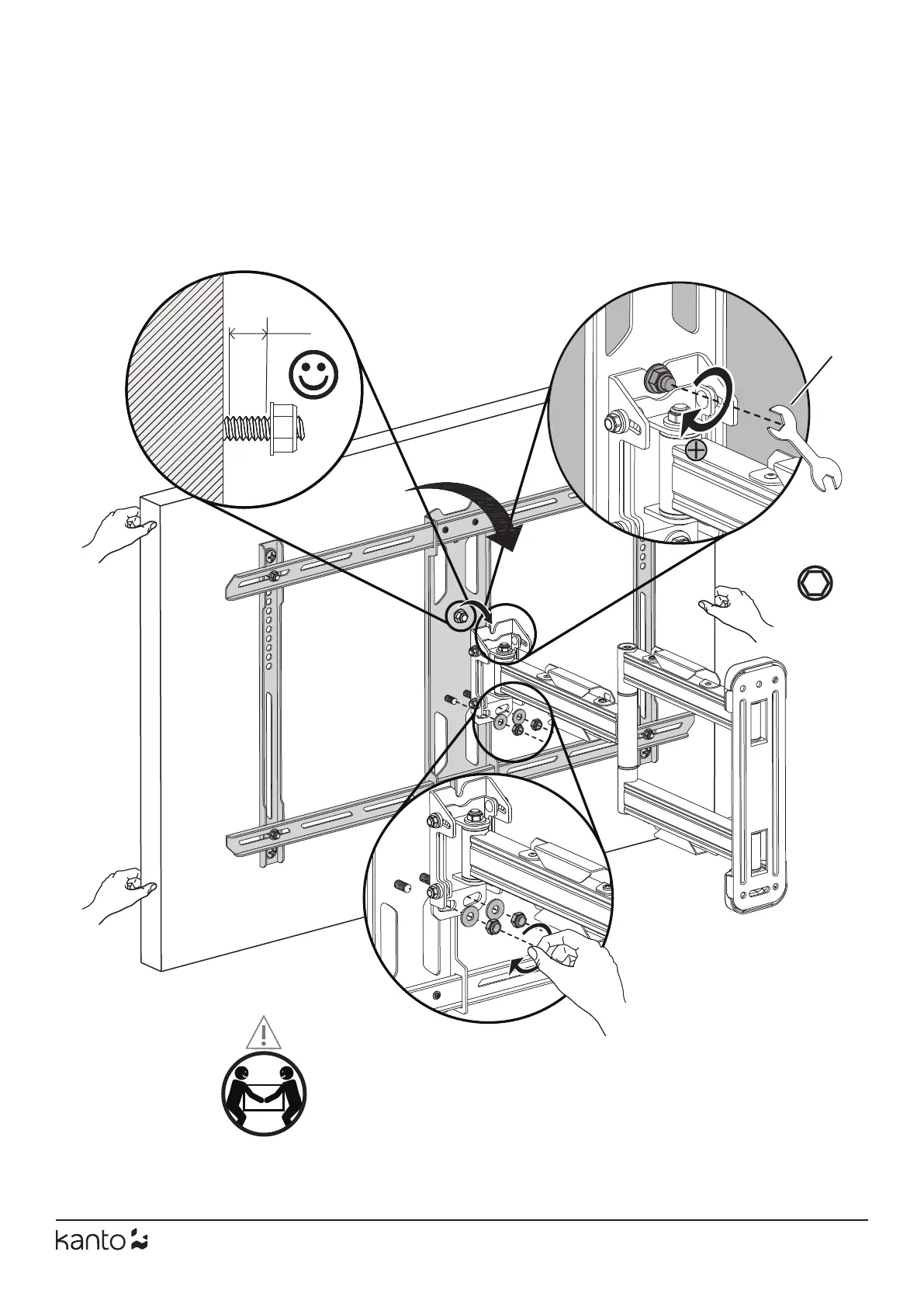 kanto