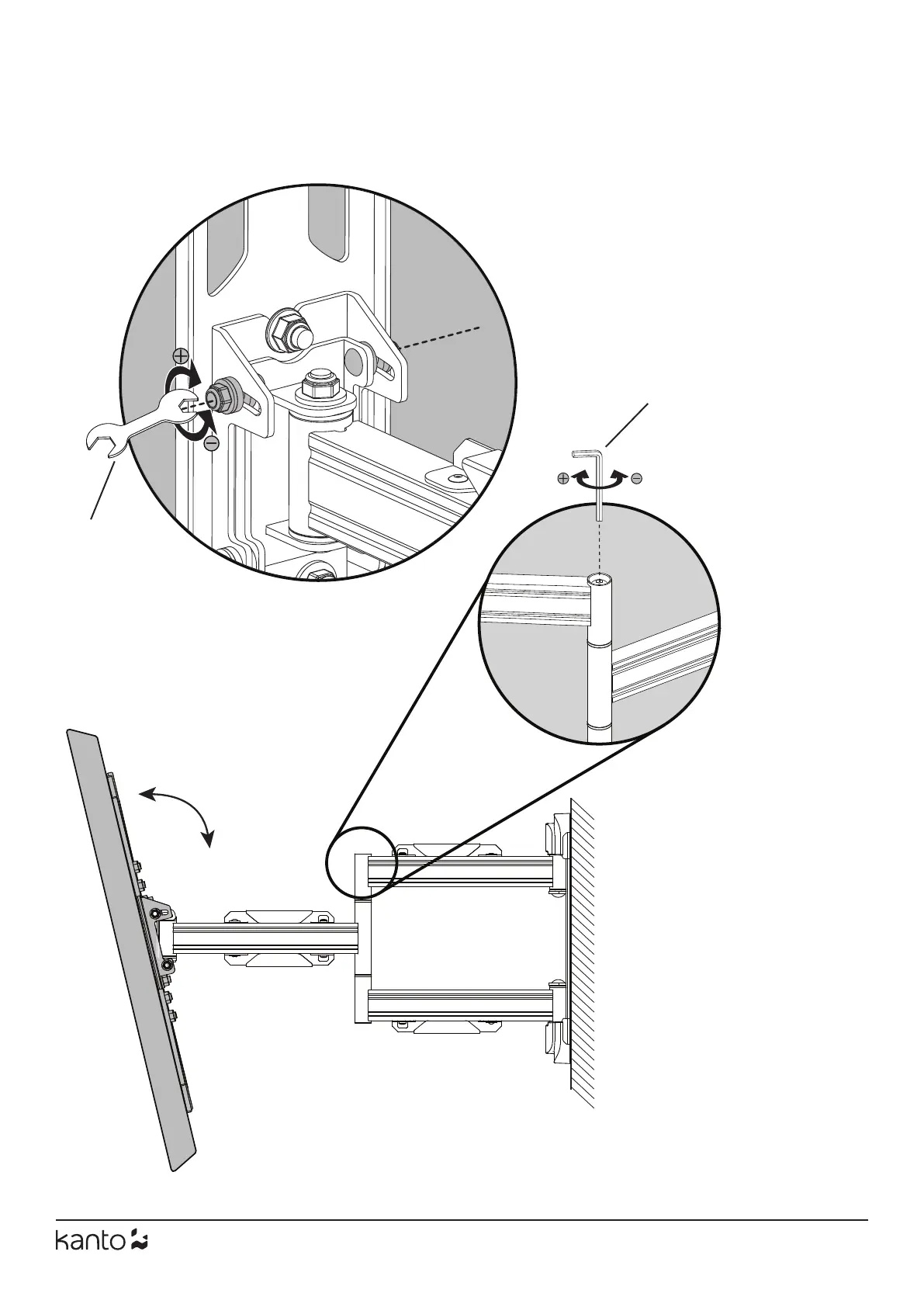 kanto