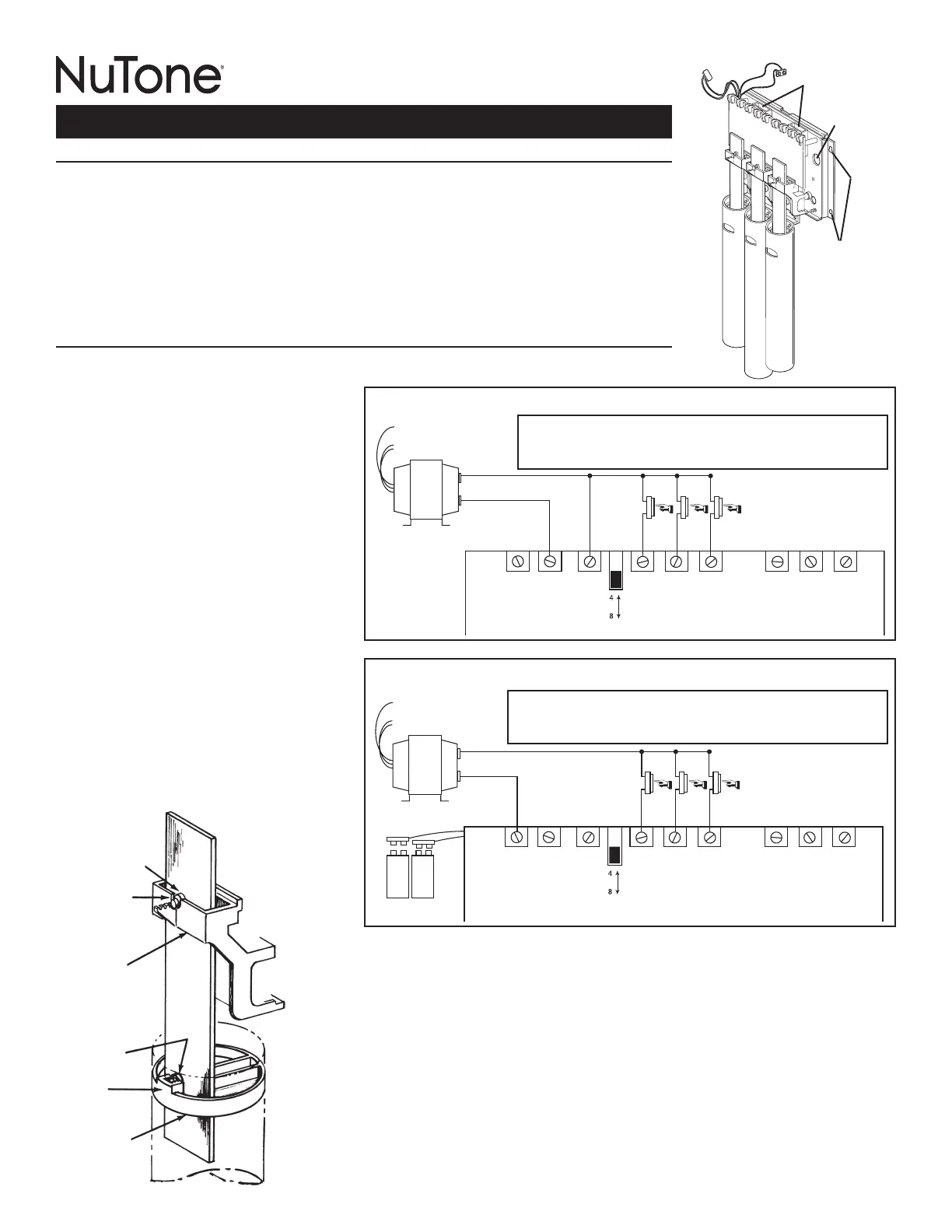 NuTone®

4
8

4
8