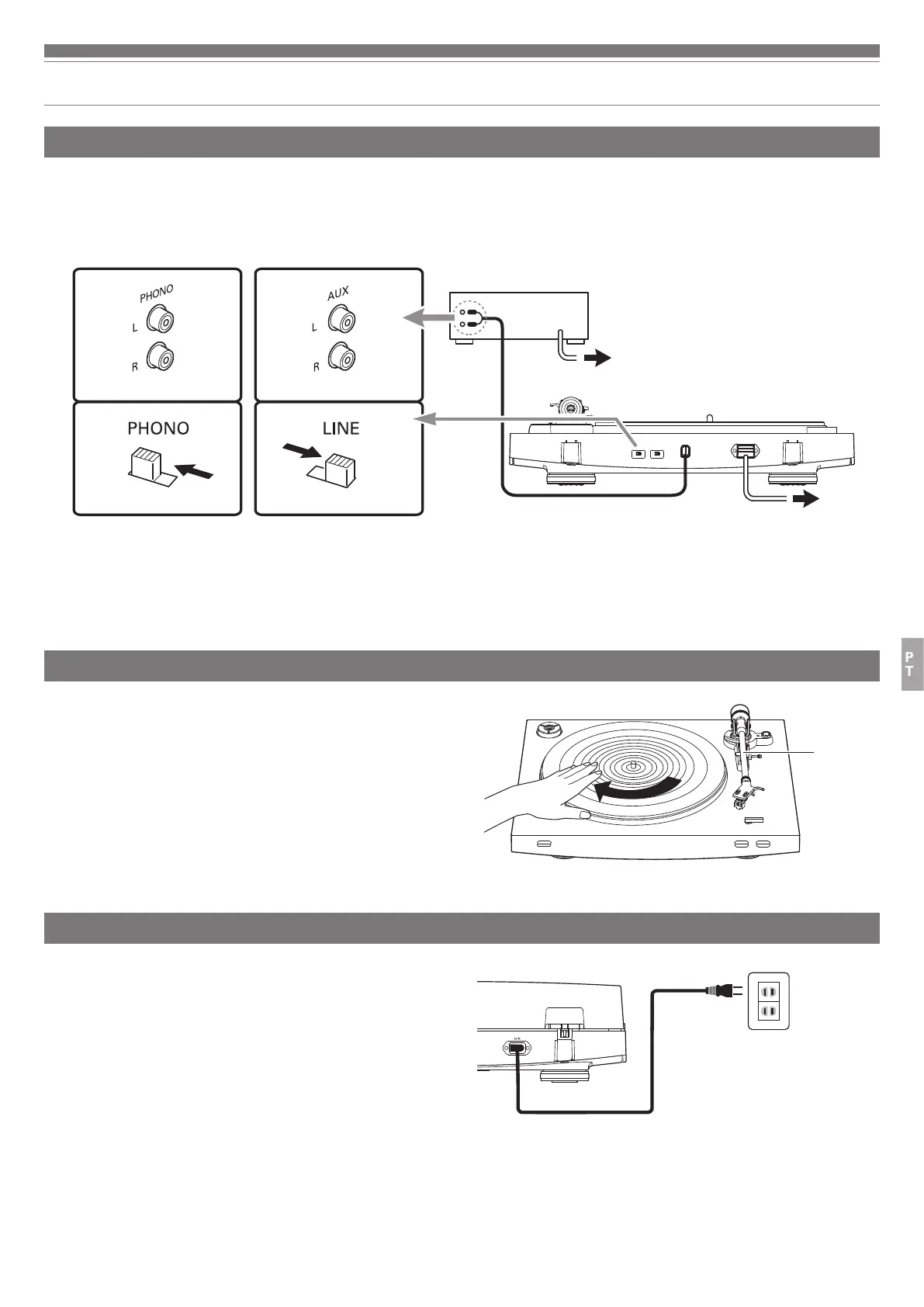 PHONO
L
R

AUX
L
R

PHONO

LINE

P
T