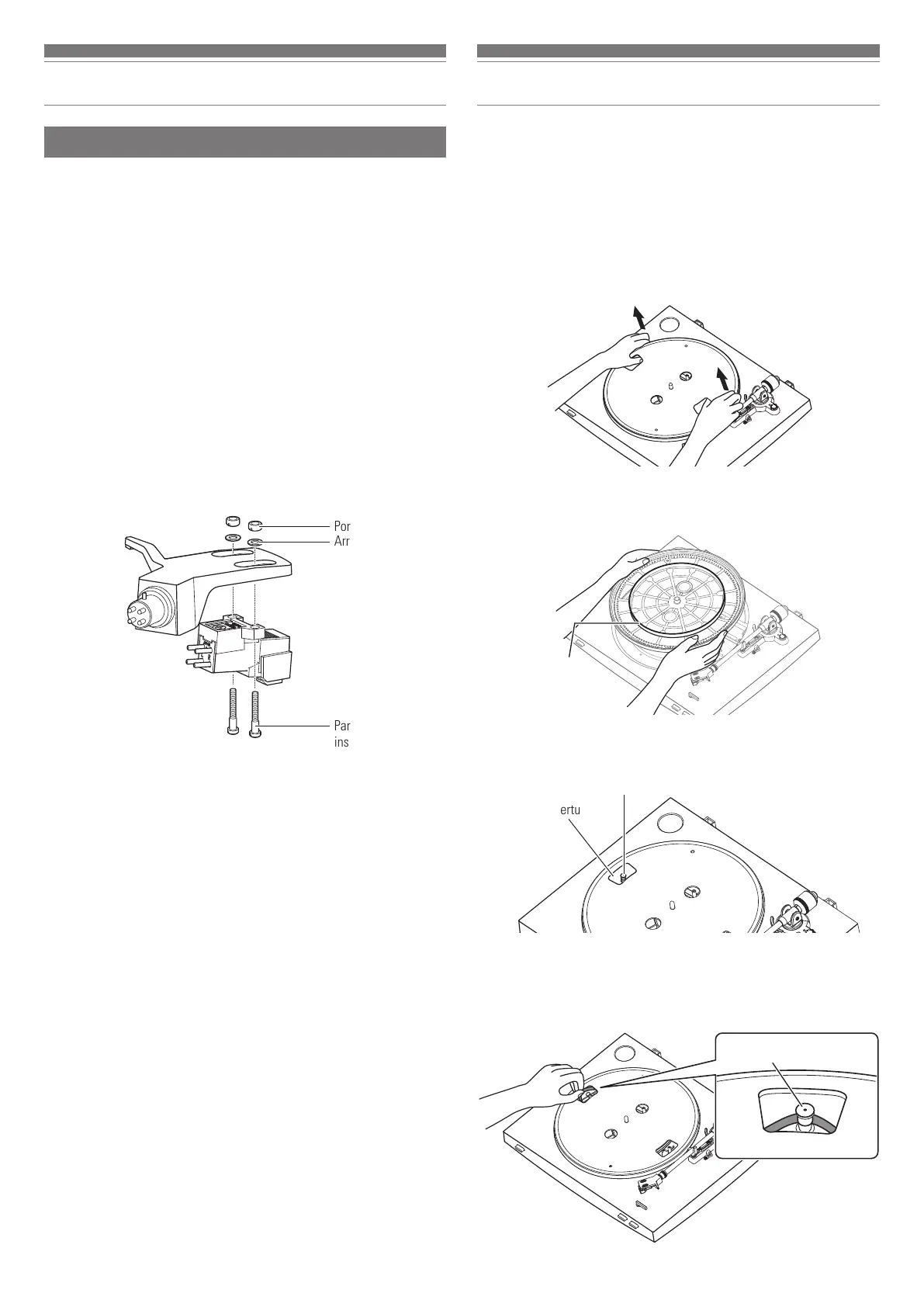 Por

Arr

Par
ins

ertu