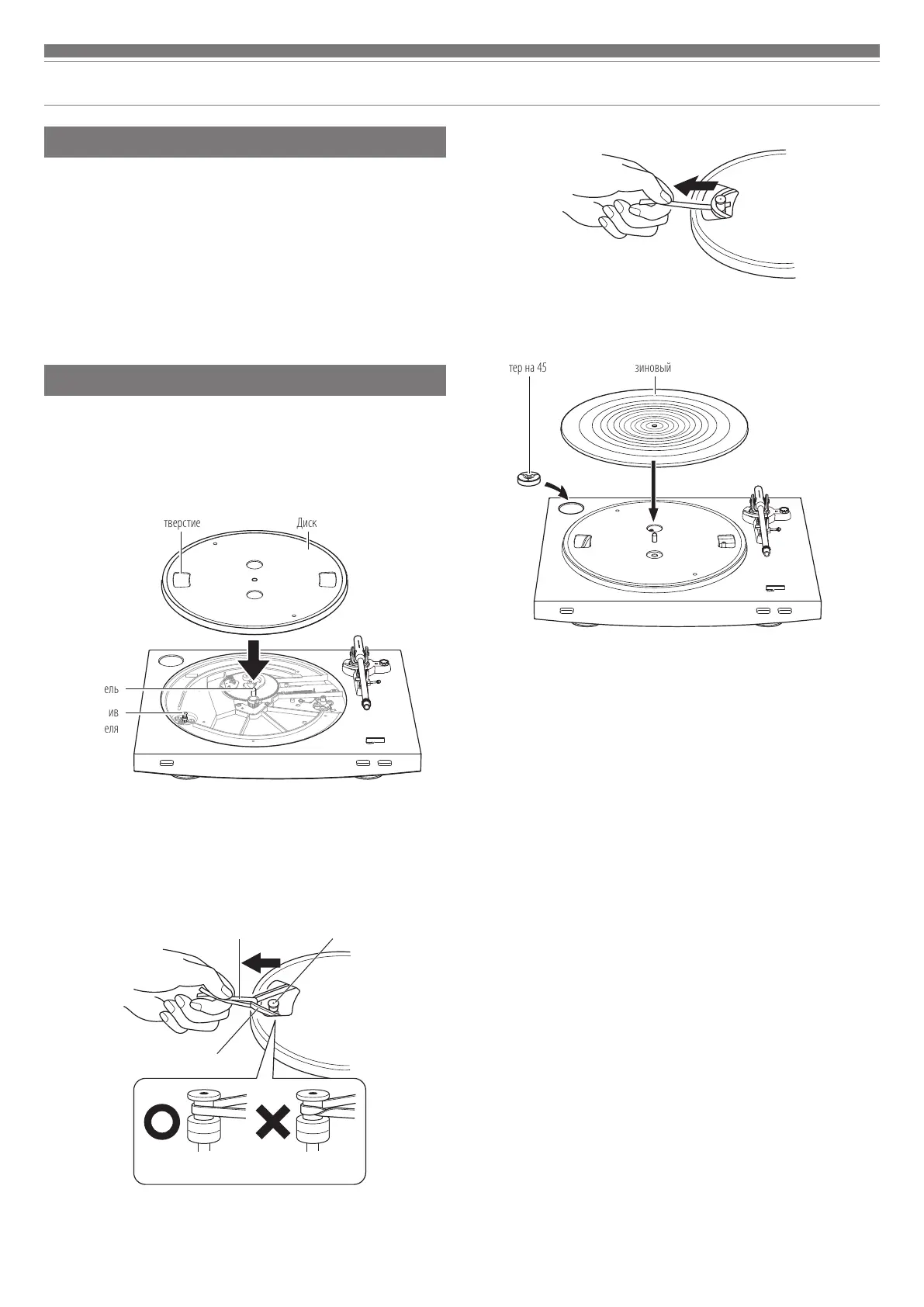 тер на 45

зиновый

тверстие

Диск

ель

ив

еля