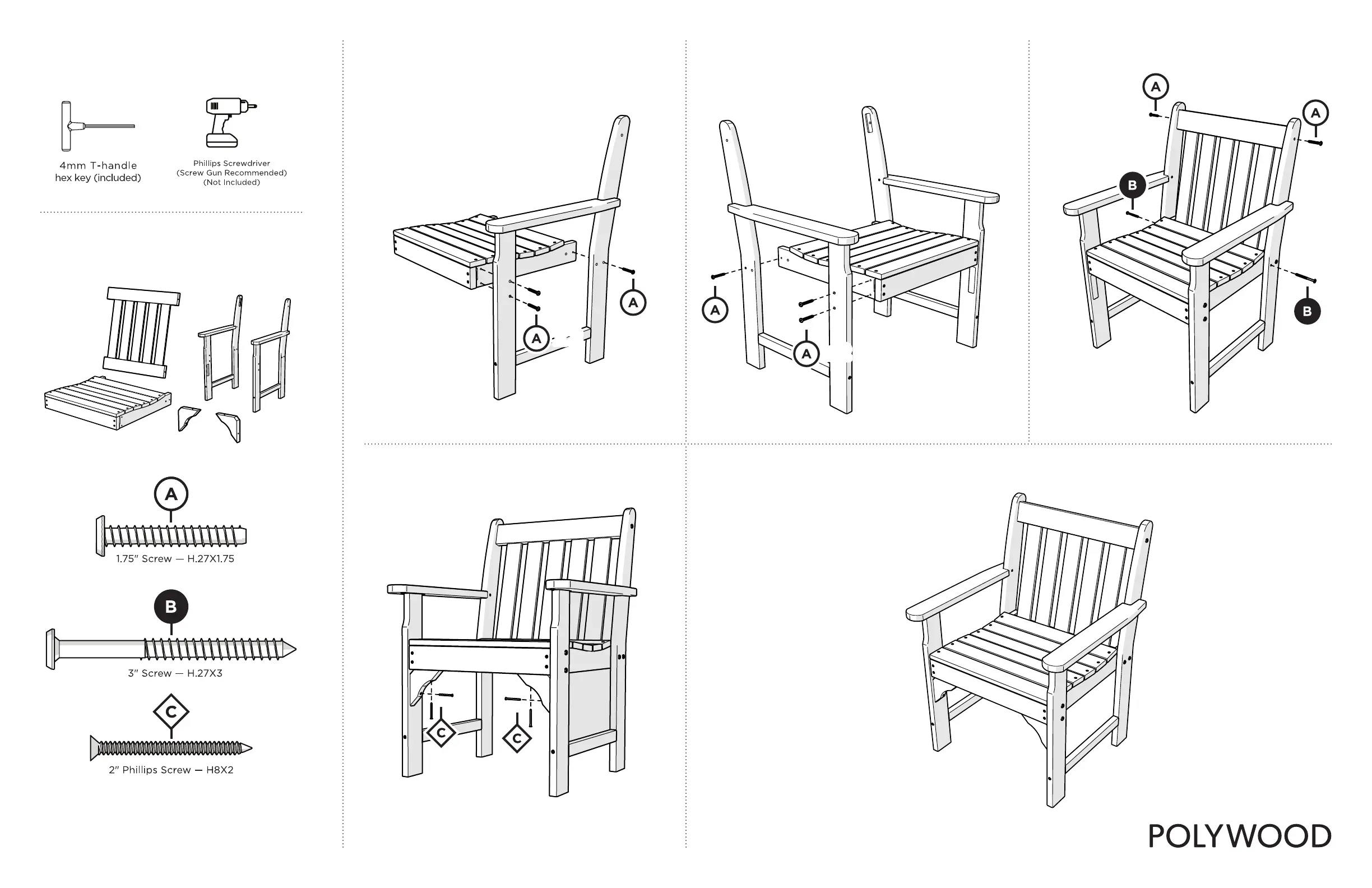 4mm T-handle hex key (included)

Phillips Screwdriver
(Screw Gun Recommended)
(Not Included)

A
1.75" Screw — H.27X1.75

B
3" Screw — H.27X3

C
2" Phillips Screw — H8X2

A

A

A

A

A

A

B

B

C

C

POLYWOOD