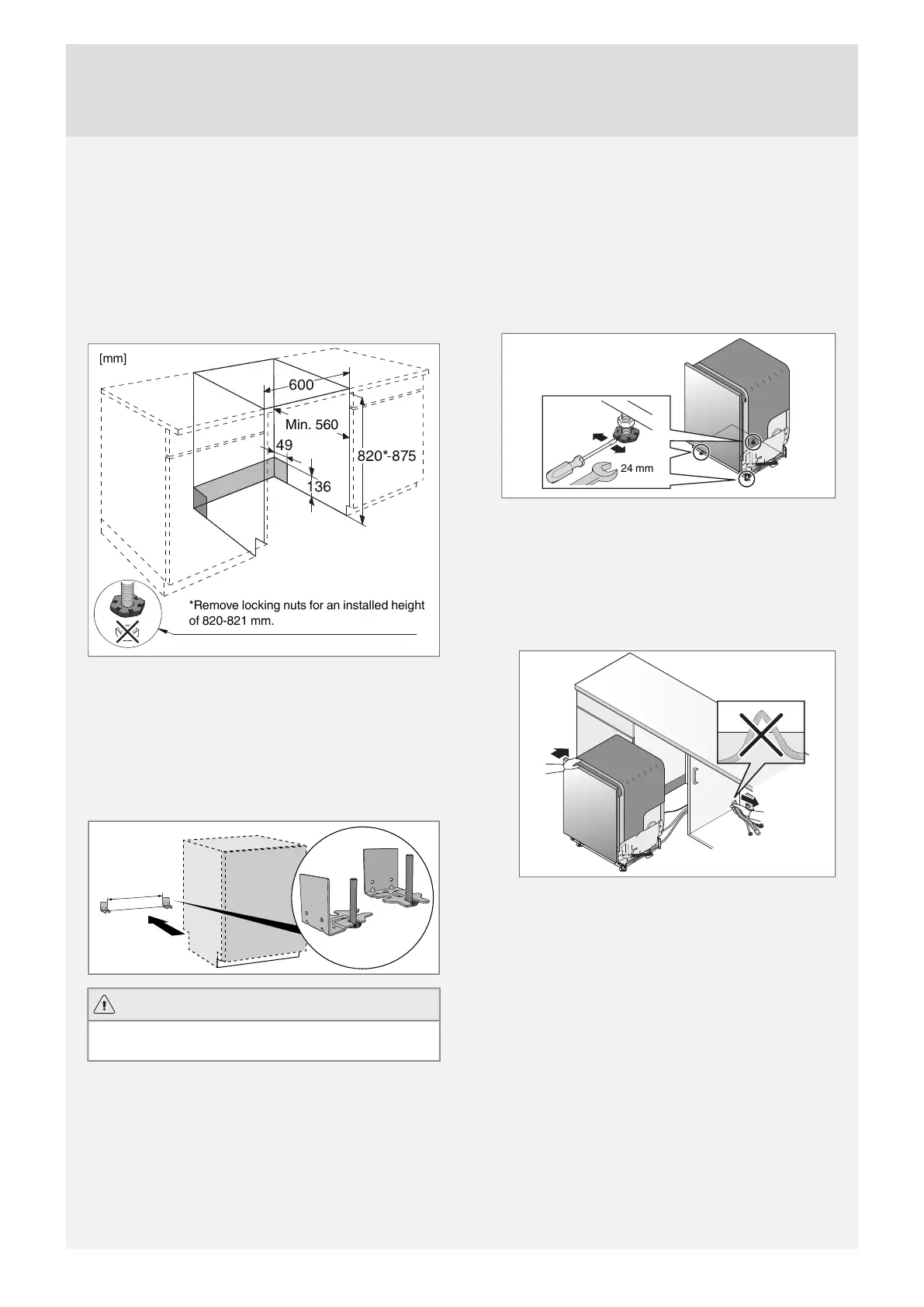 [mm]

600

Min. 560

49

820*-875

136

*Remove locking nuts for an installed height of 820-821 mm.

24 mm