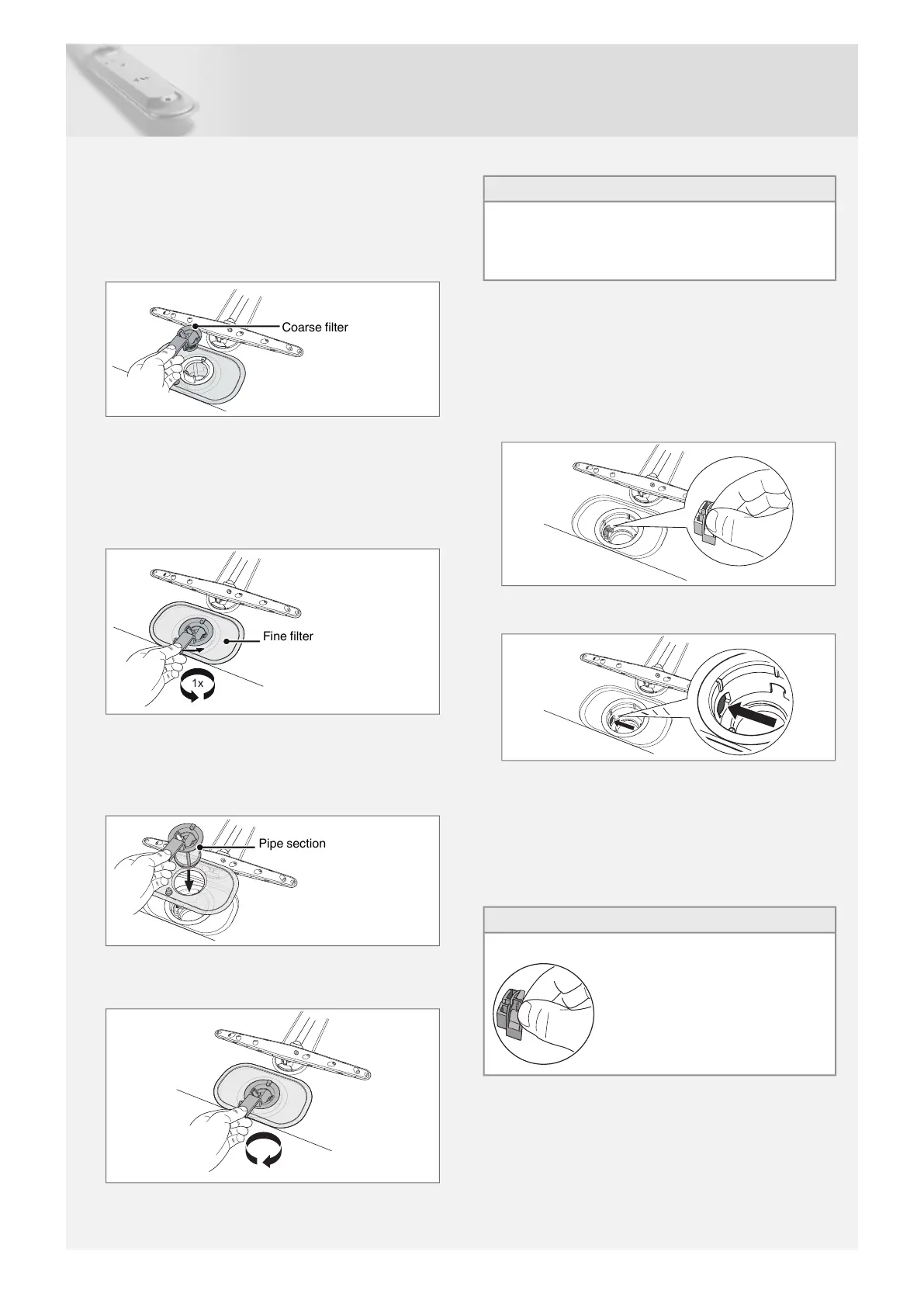 Coarse filter

Fine filter

1x

Pipe section