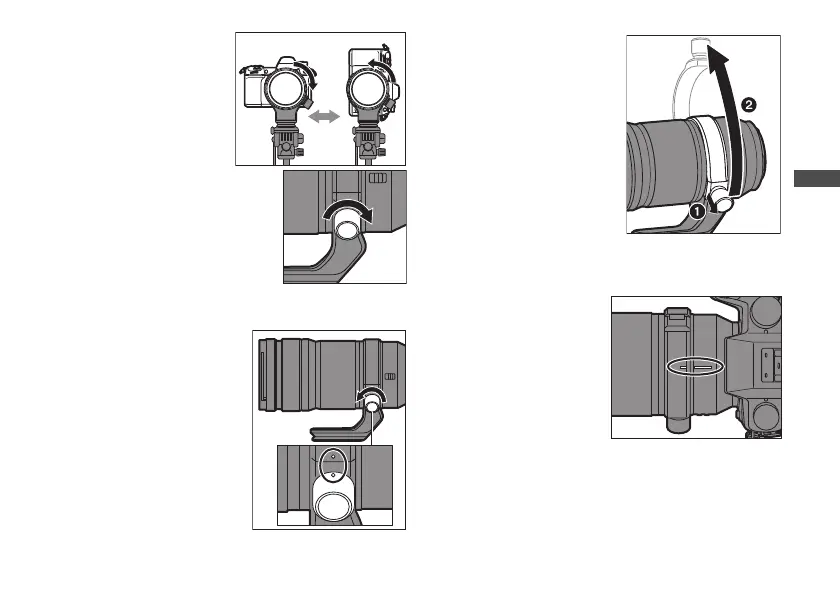 ❶
❷