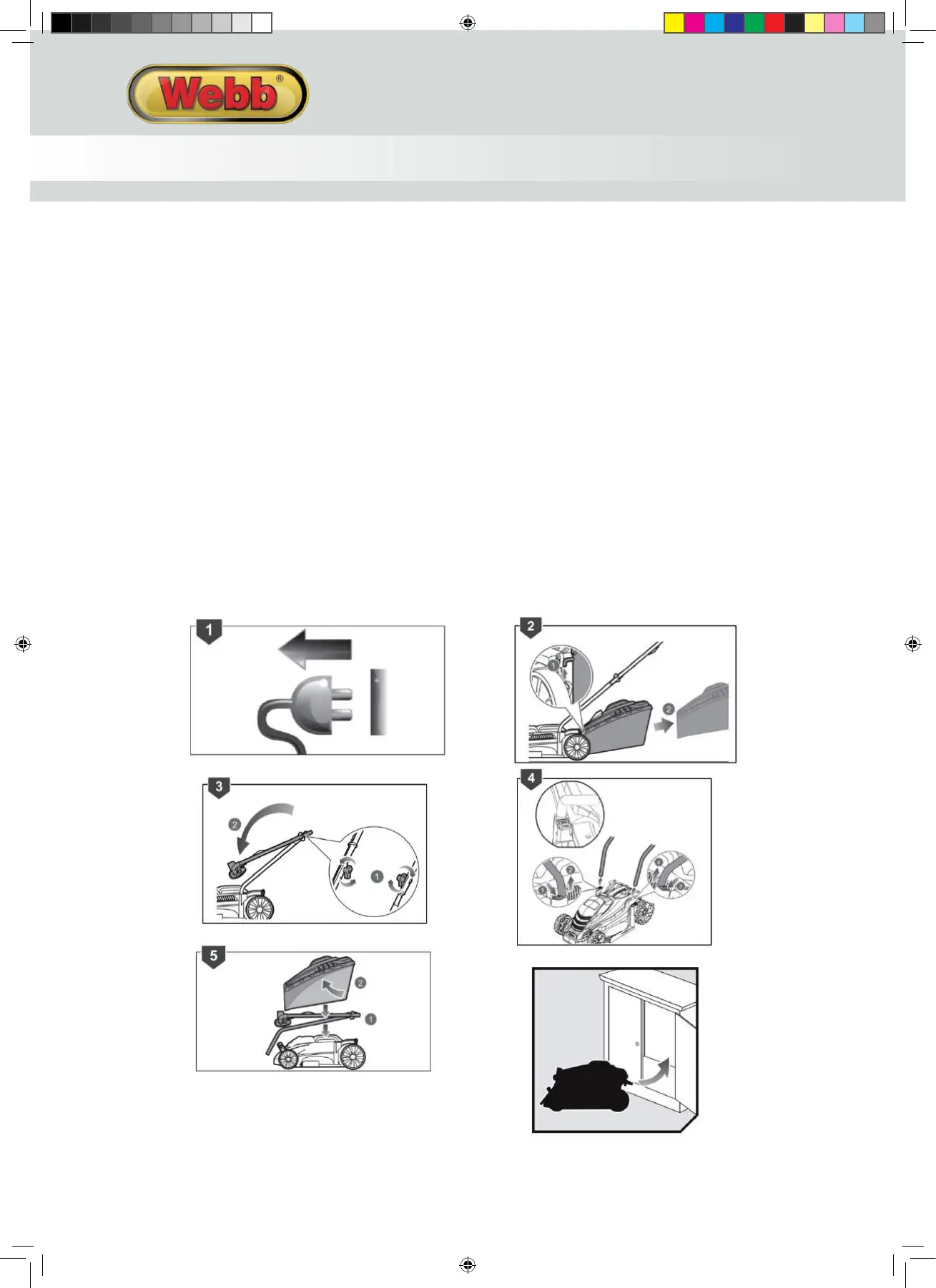 Webb®

1

2

①

②

3

②

①

4

5

②

①