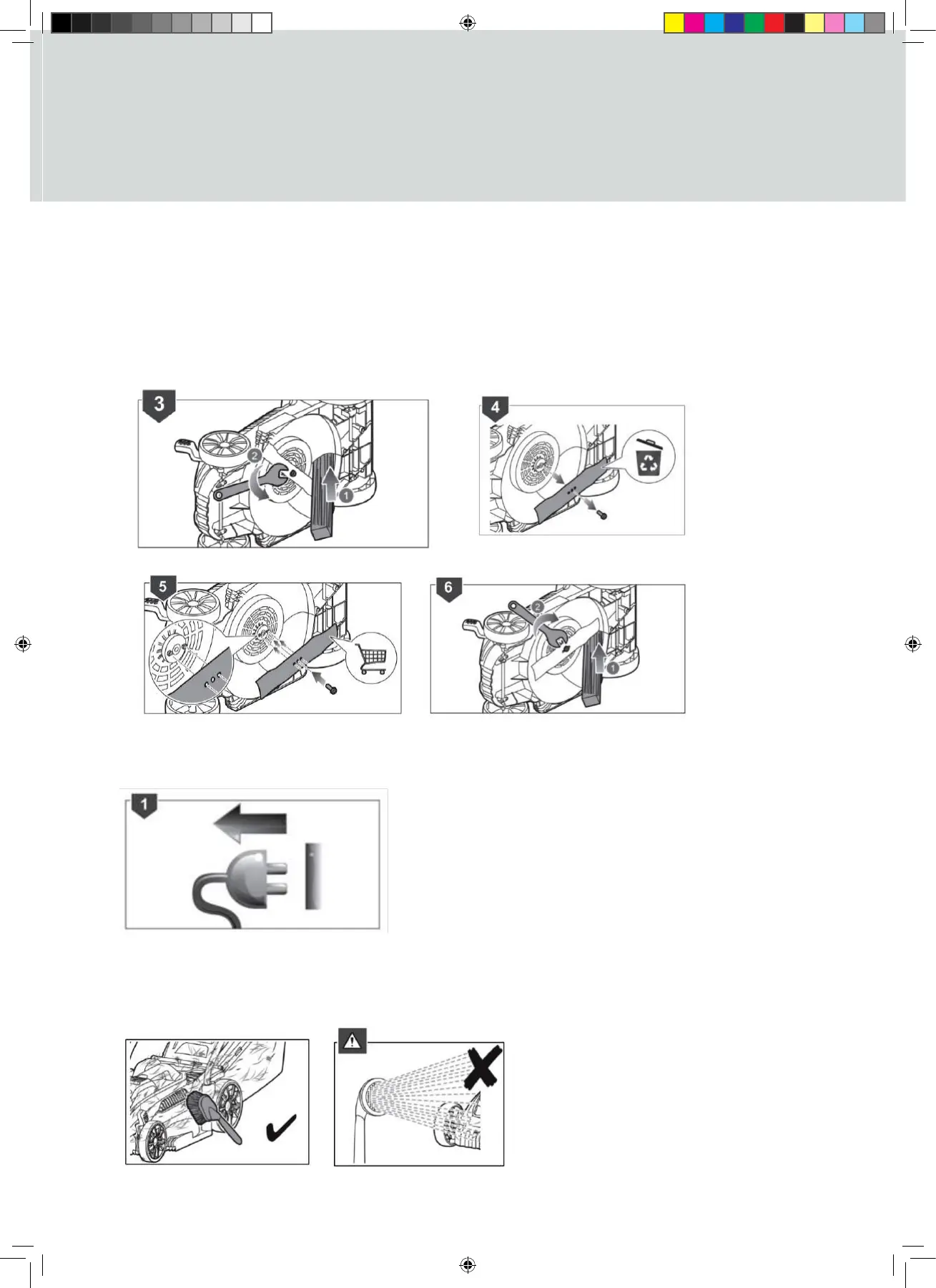 3

2

1

4

5

6

2

1

1