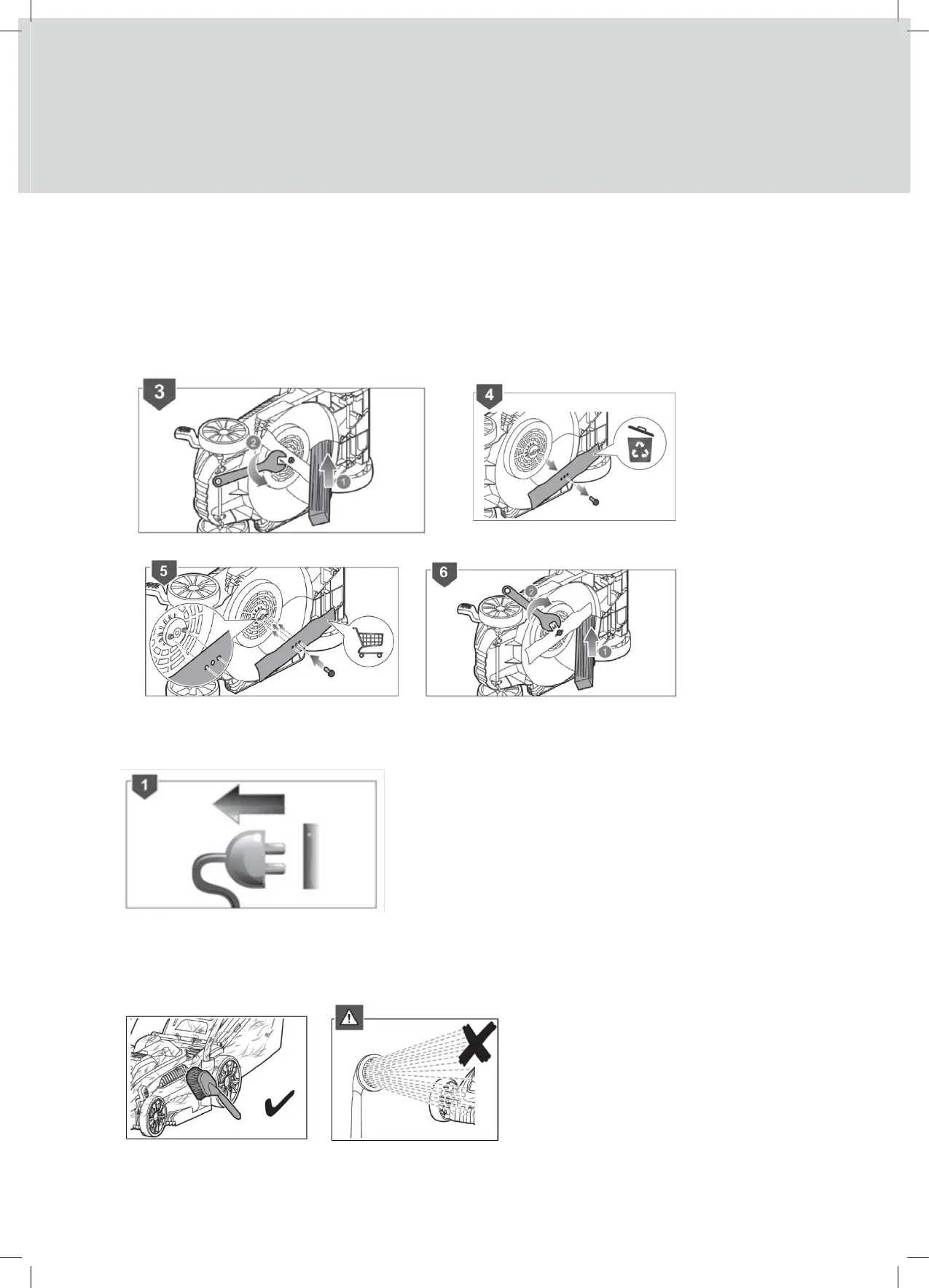 3

2

1

4

5

6

2

1

1