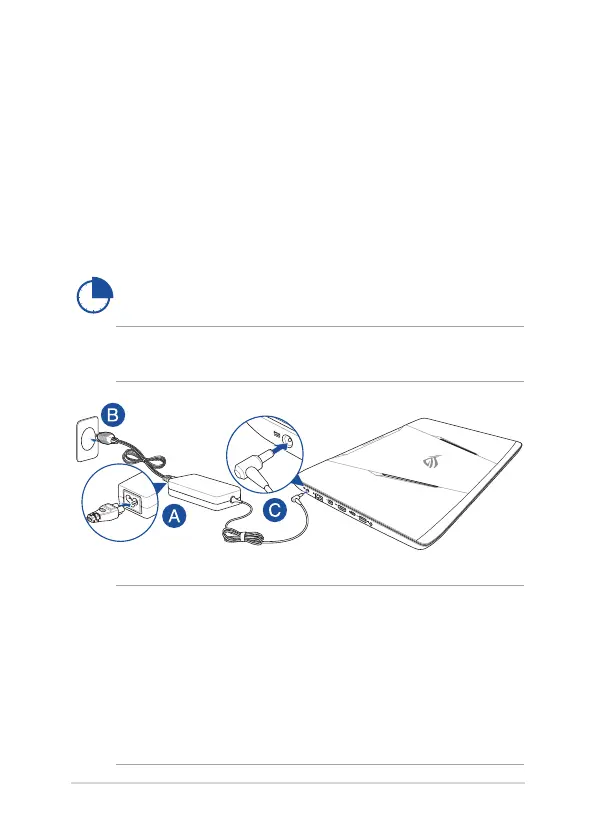 B

A

C