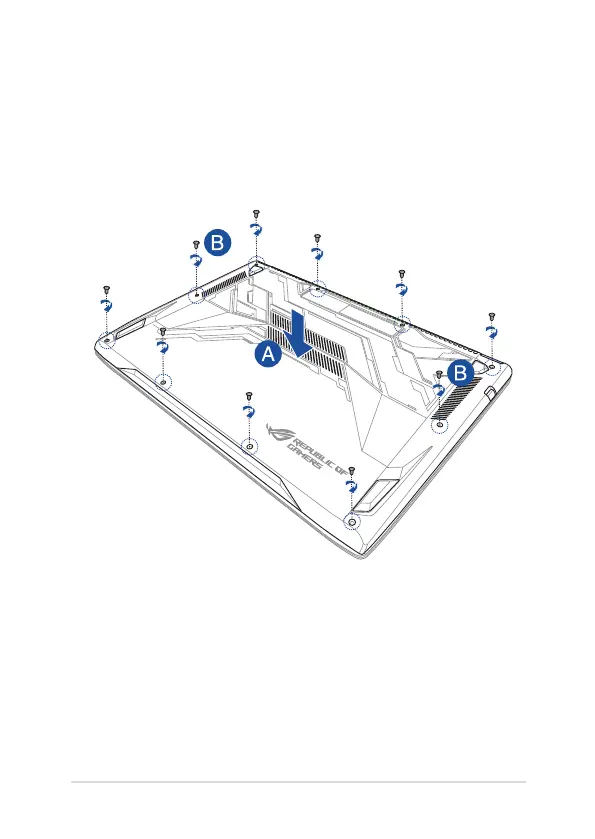 B

A

B

REPUBLIC OF GAMERS