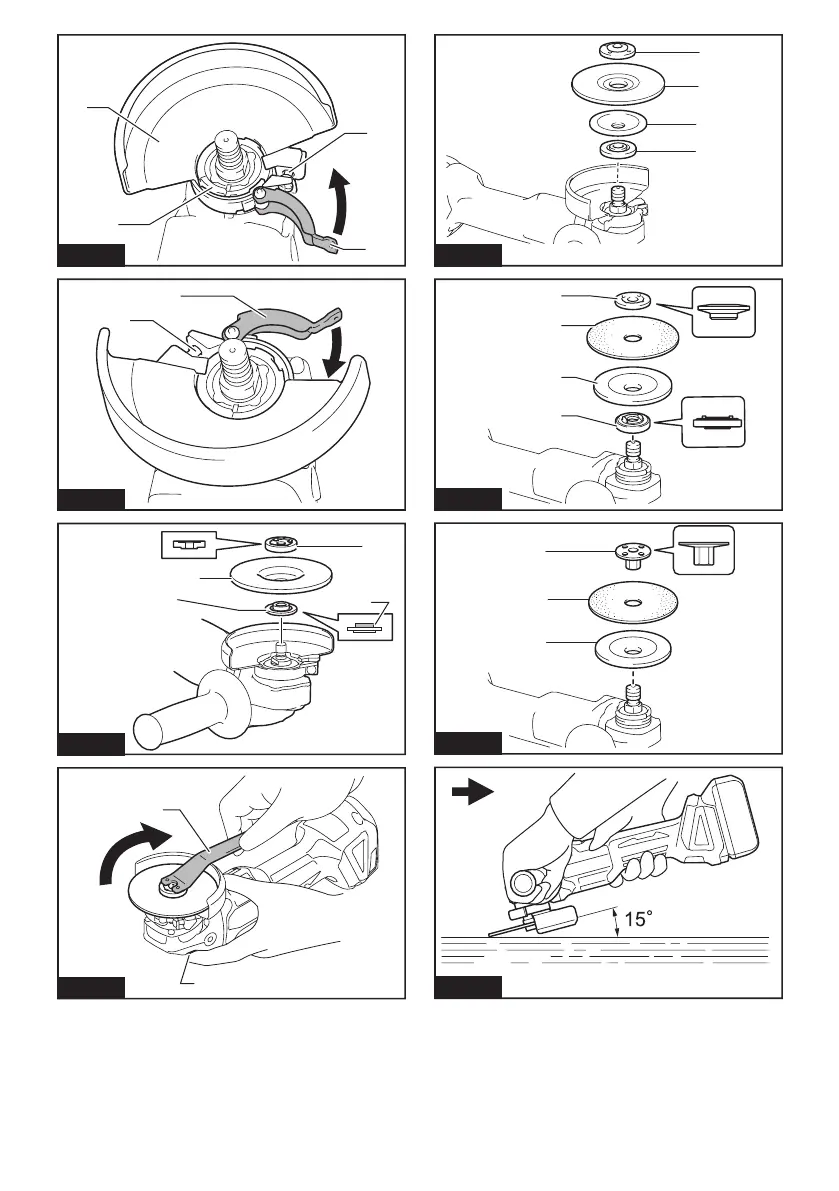 15°