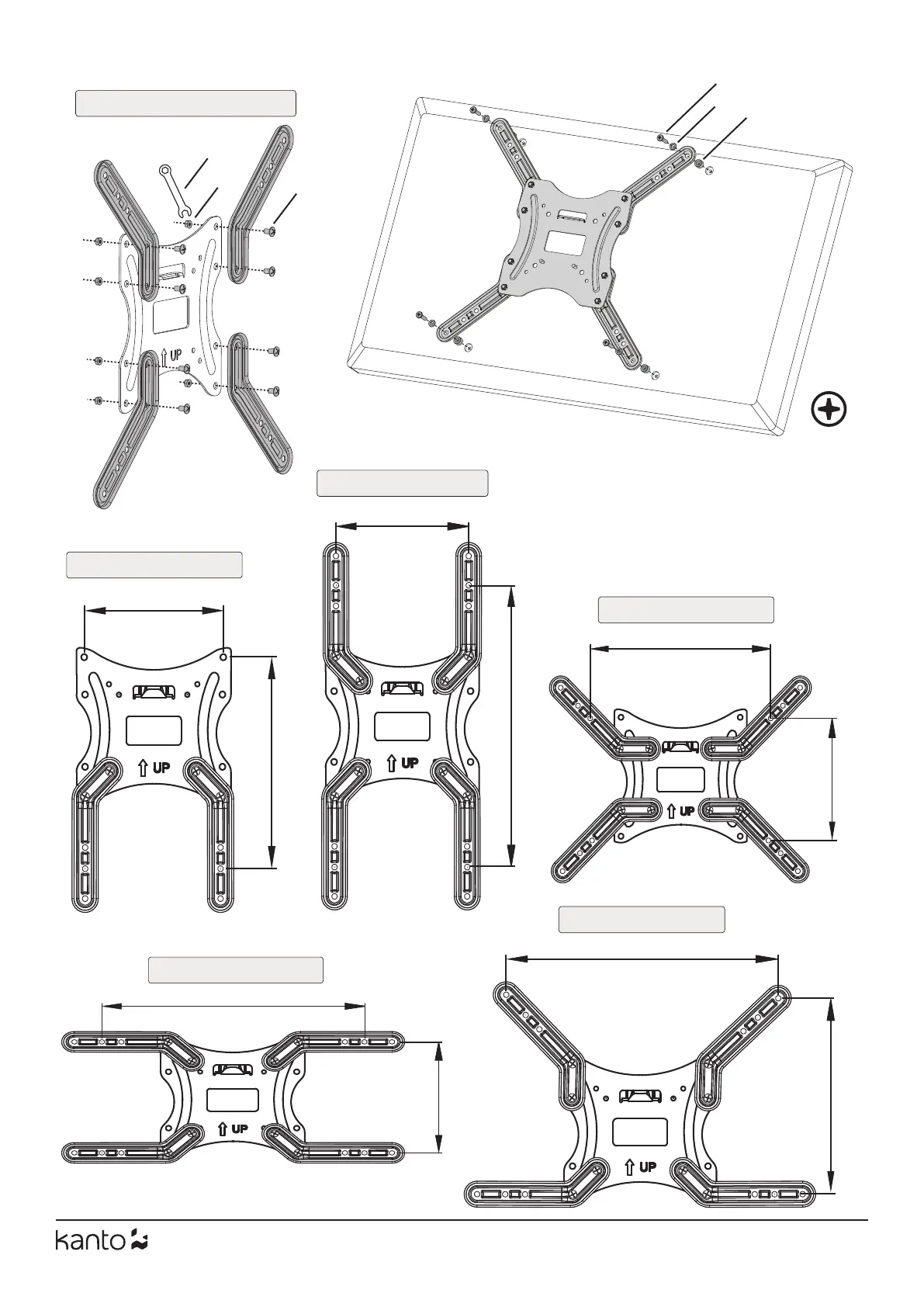 UP

UP

UP

UP

UP

UP

kanto