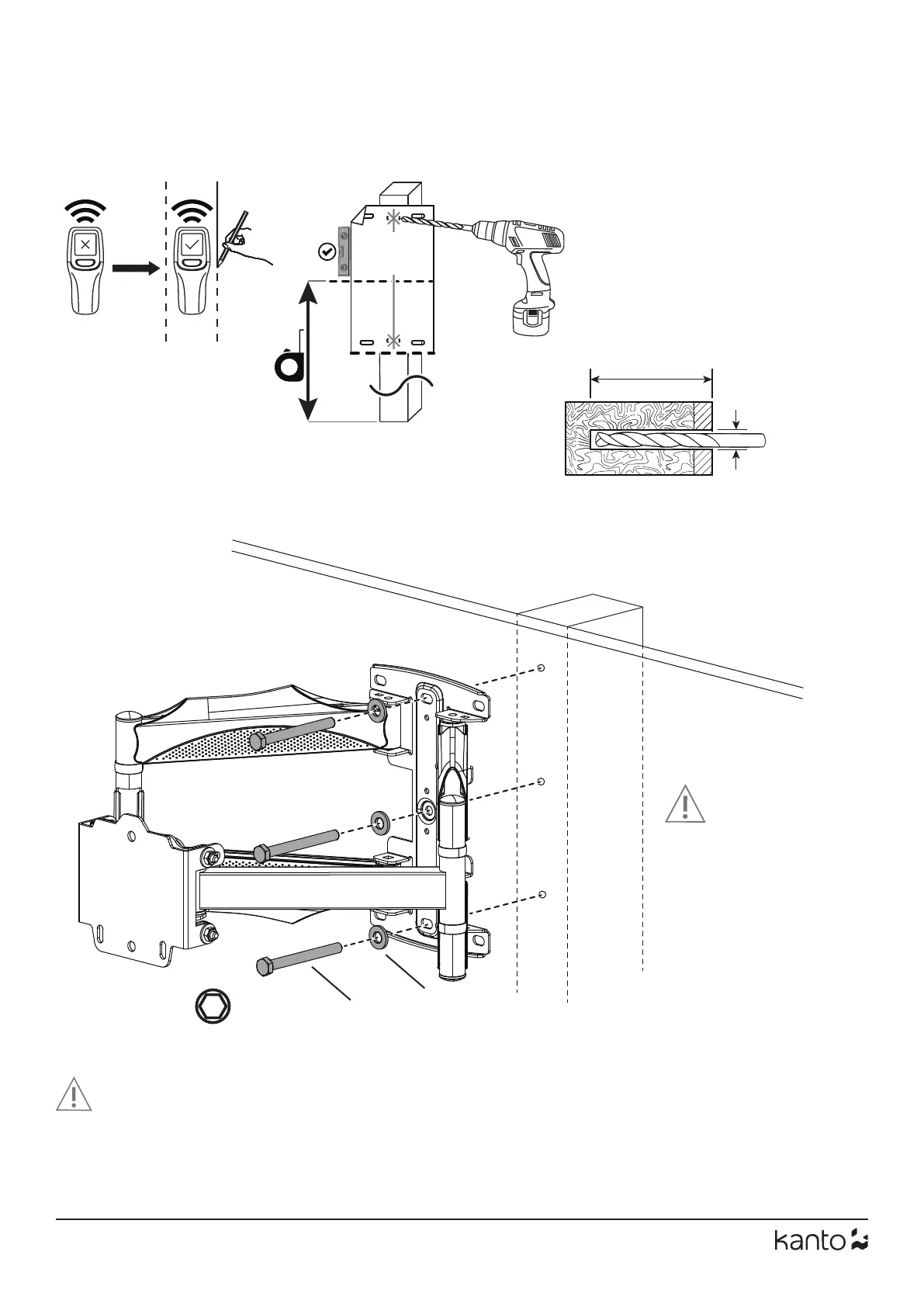 kanto