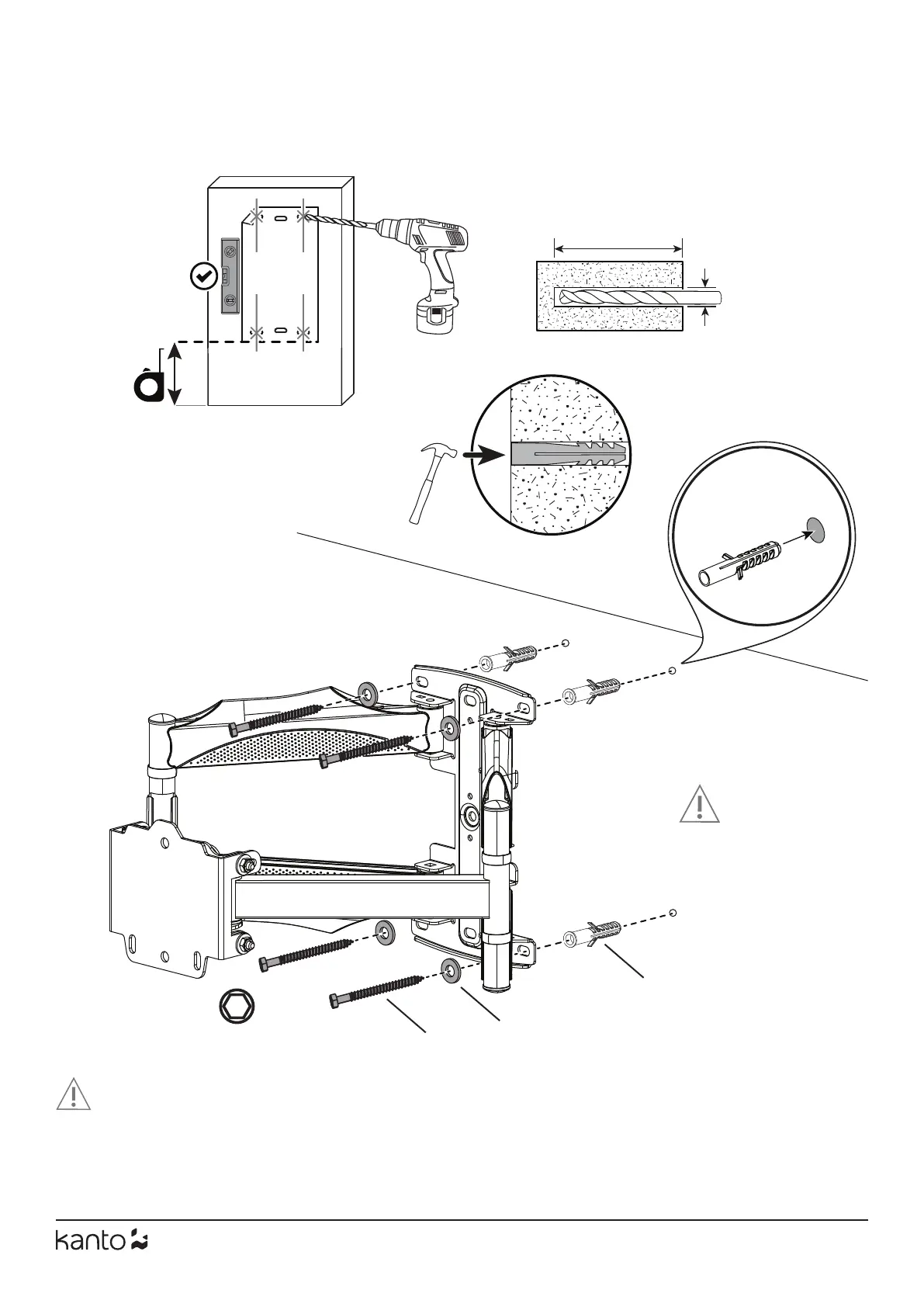 a

kanto