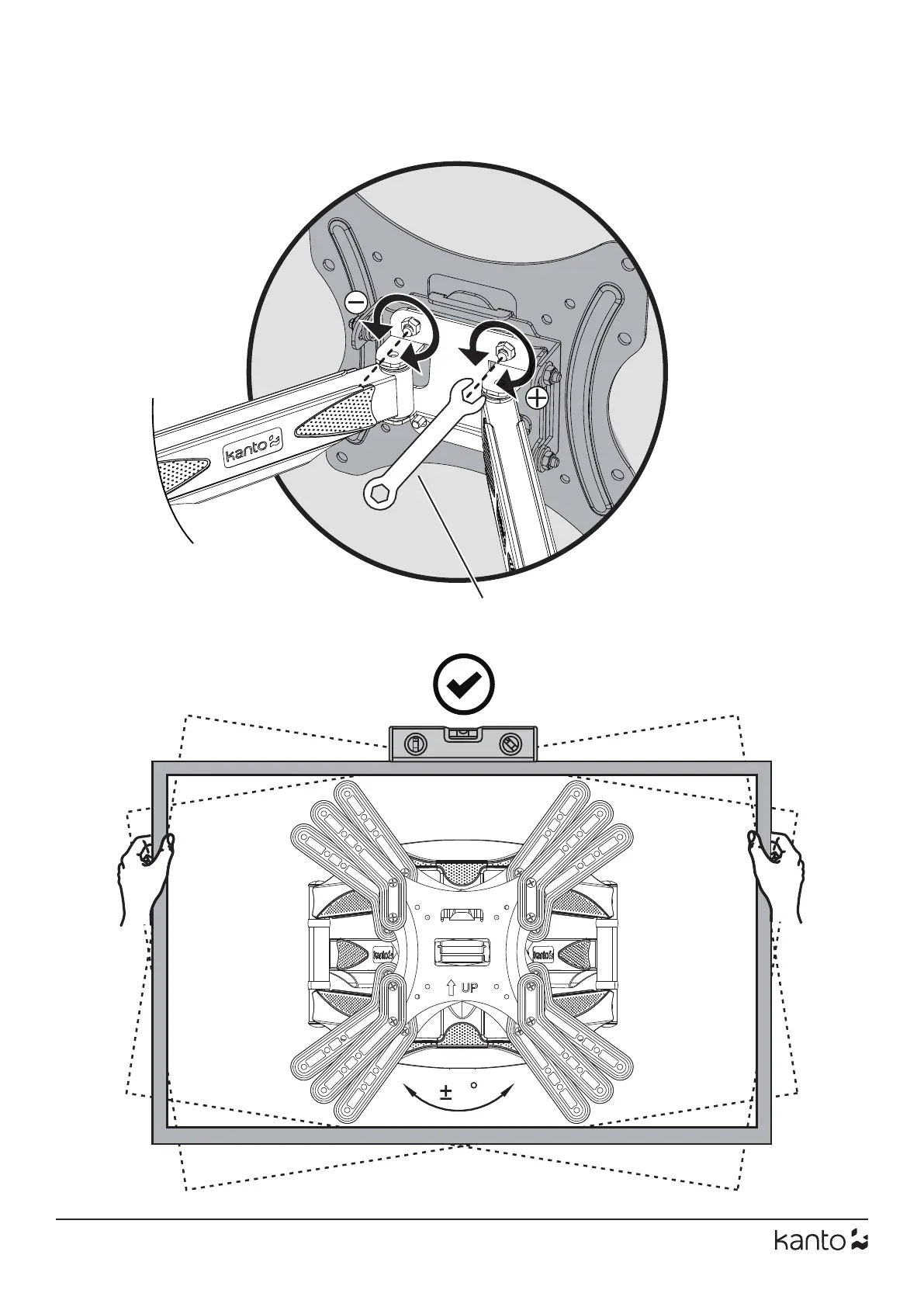 kanto

kanto kanto

UP

± °

kanto