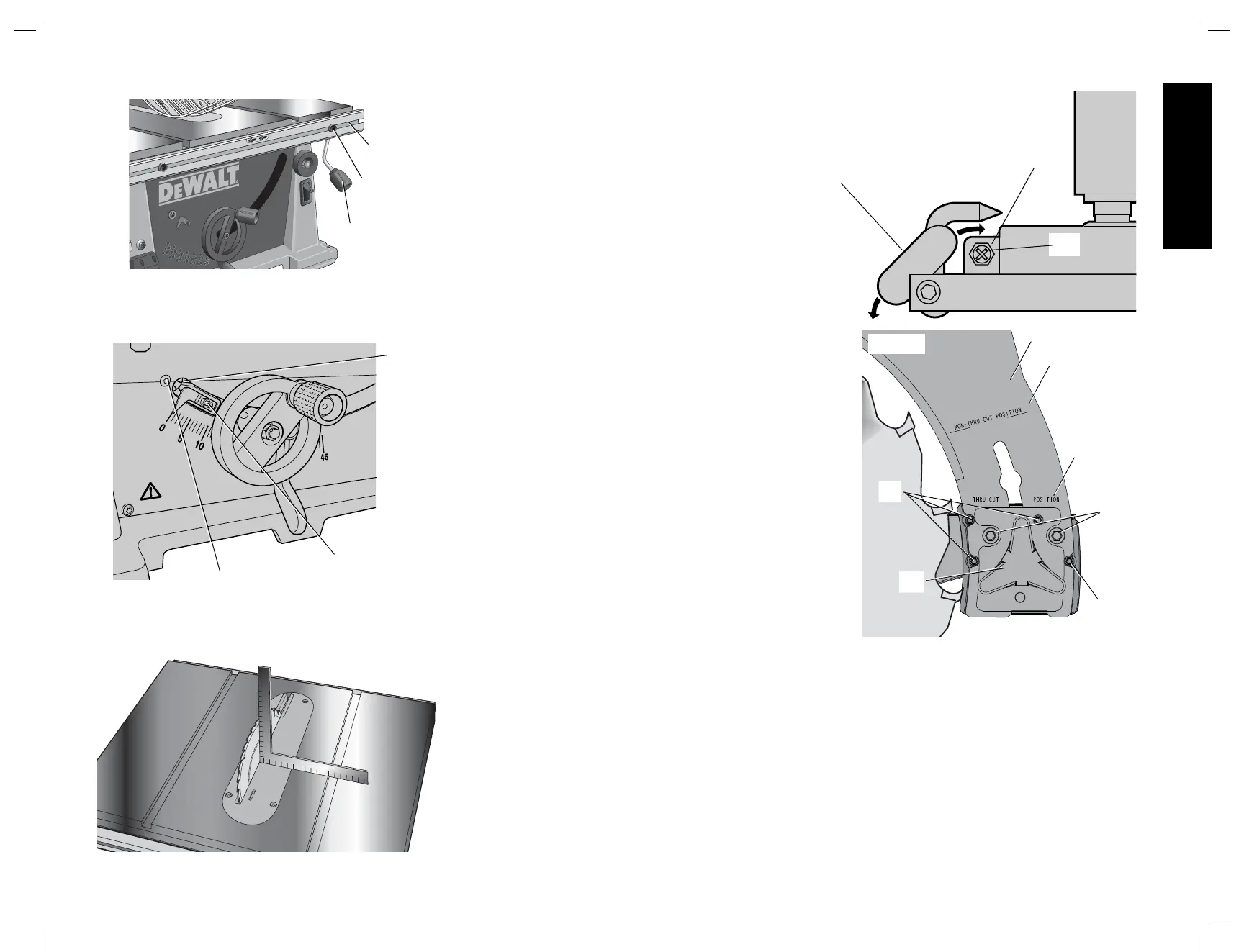 DEWALT

0
5
10
45

NON-THRU CUT POSITION
THRU CUT POSITION