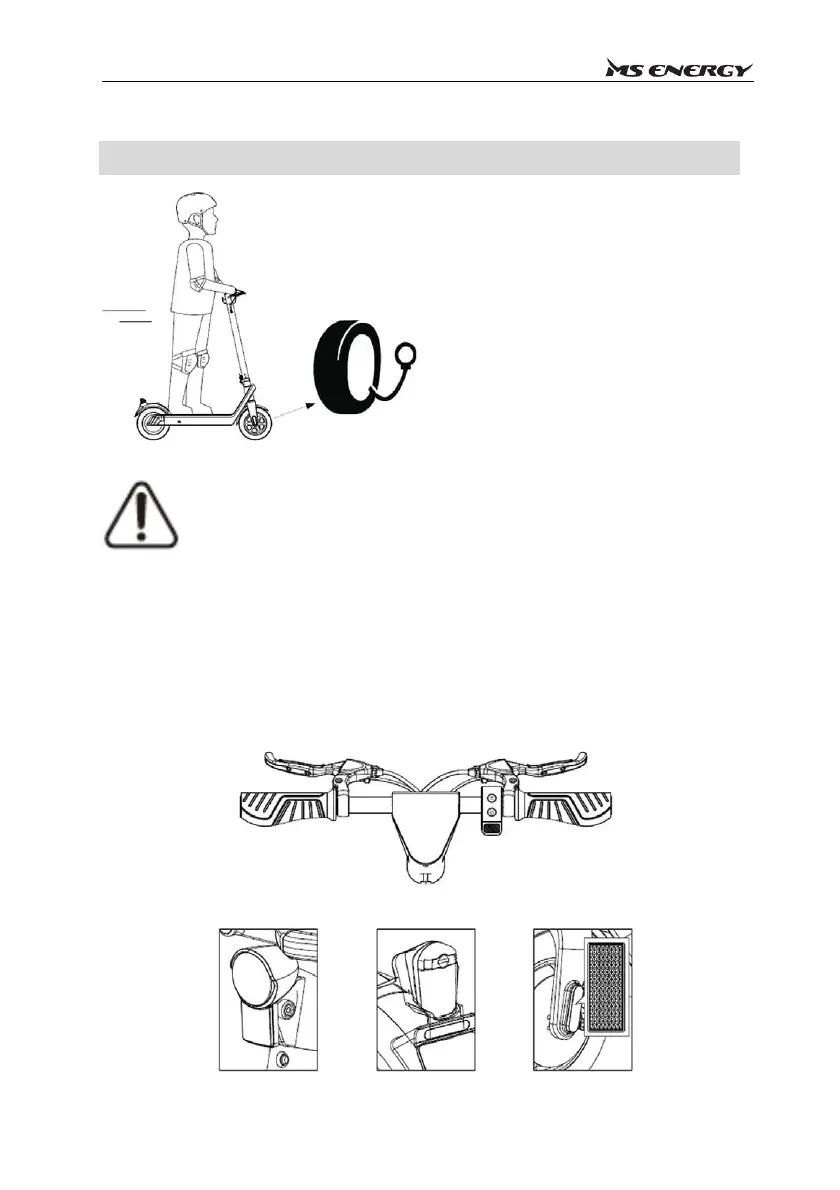 MS ENERGY