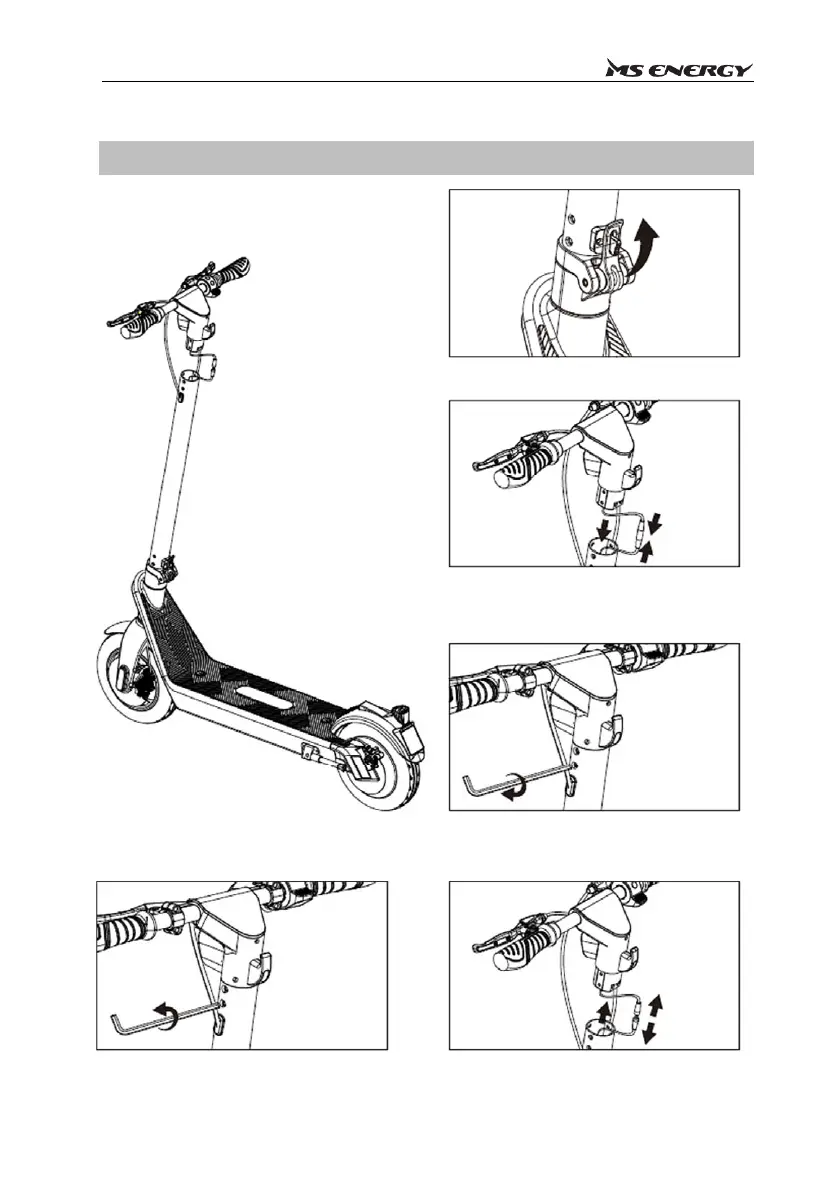 MS ENERGY