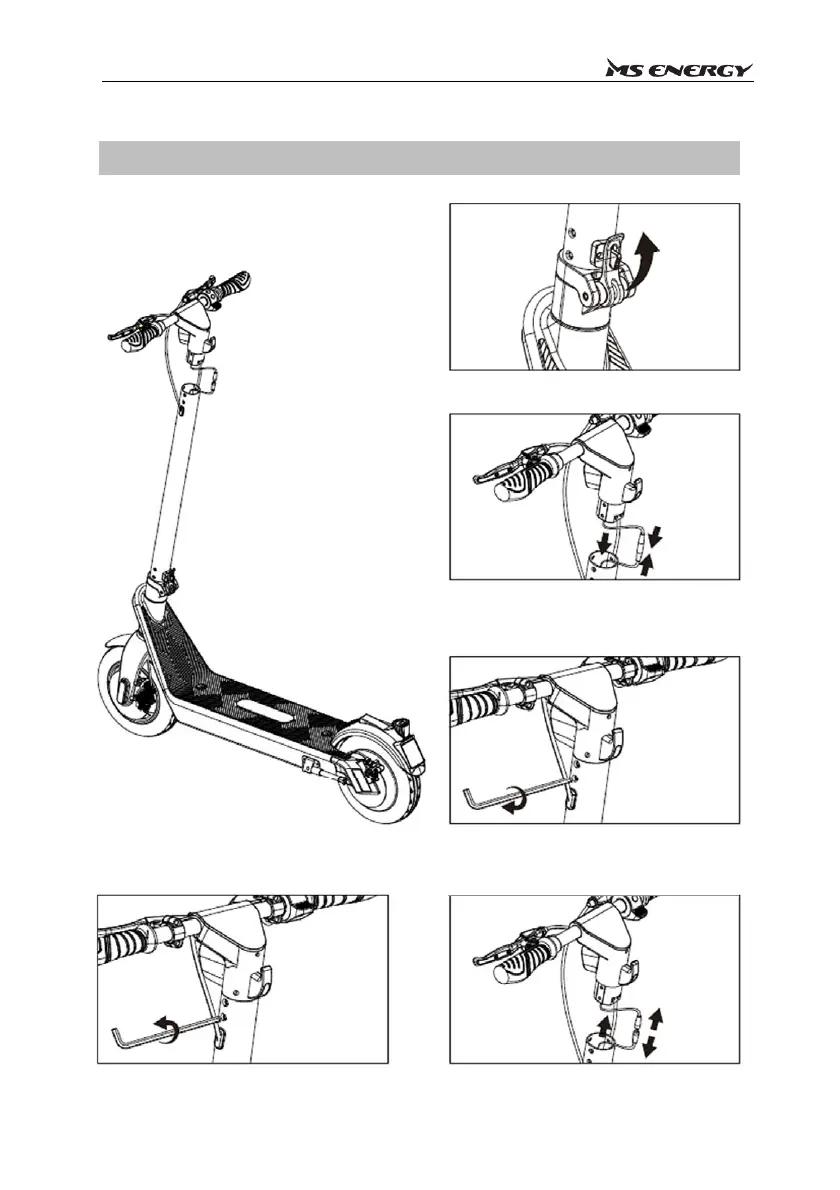 MS ENERGY