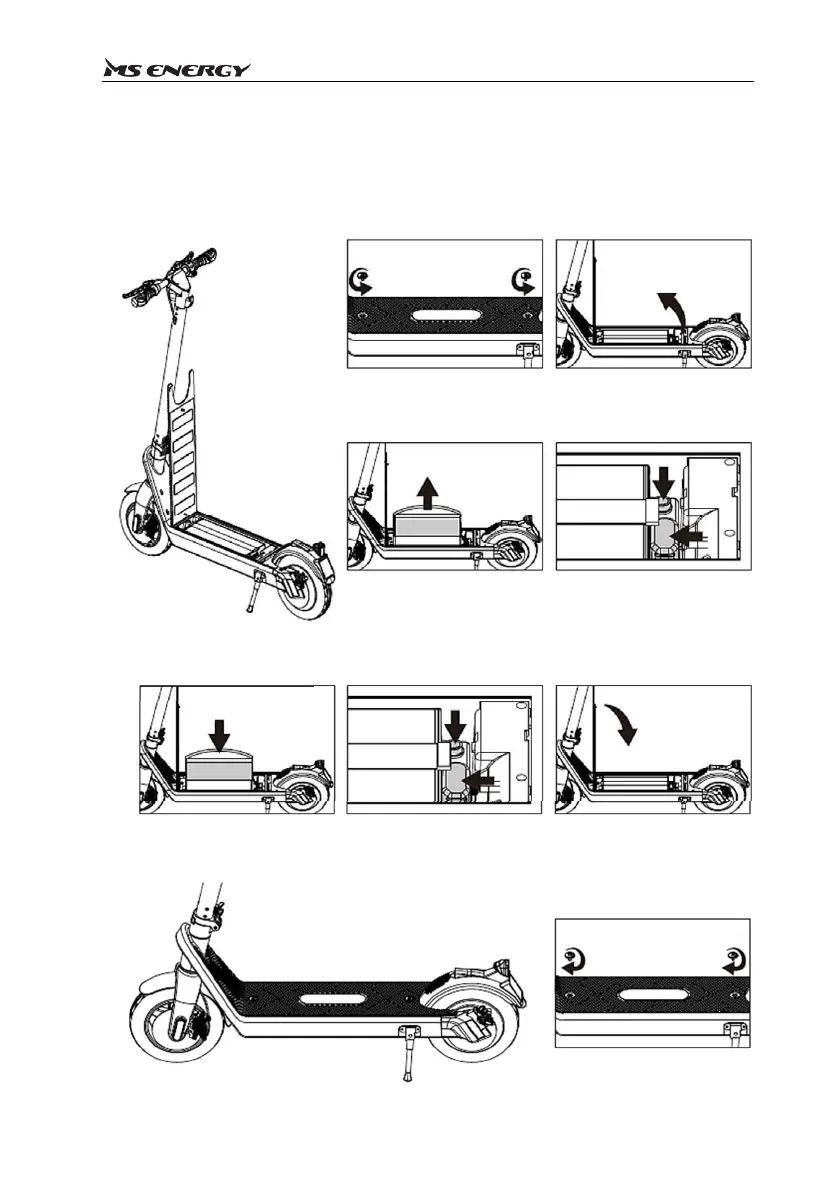 MS ENERGY