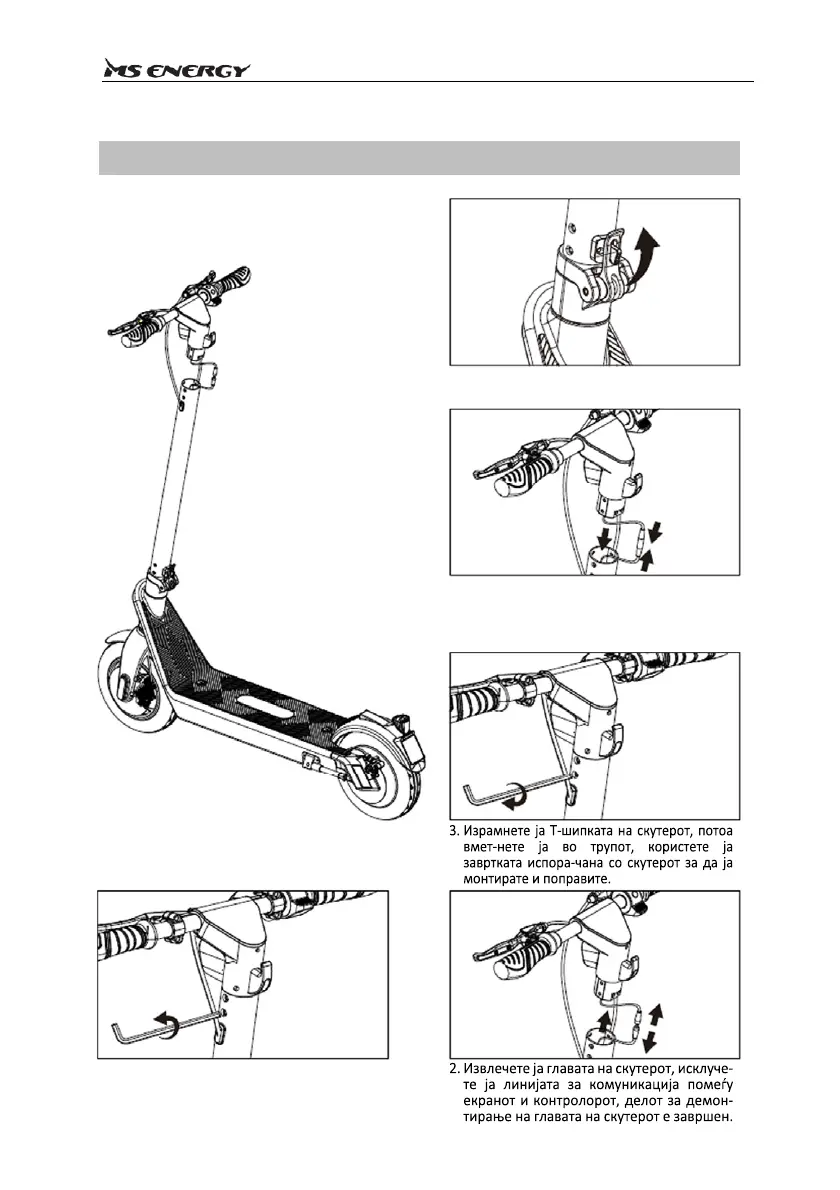 MS ENERGY

3. Израмнете ја Т-шипката на скутерот, потоа вмет-нете ја во трупот, користете ја завртката испора-чана со скутерот за да ја монтирате и поправите.

2. Извлечете ја главата на скутерот, исклучете ја линијата за комуникација помеѓу екранот и контролорот, делот за демонтирање на главата на скутерот е завршен.