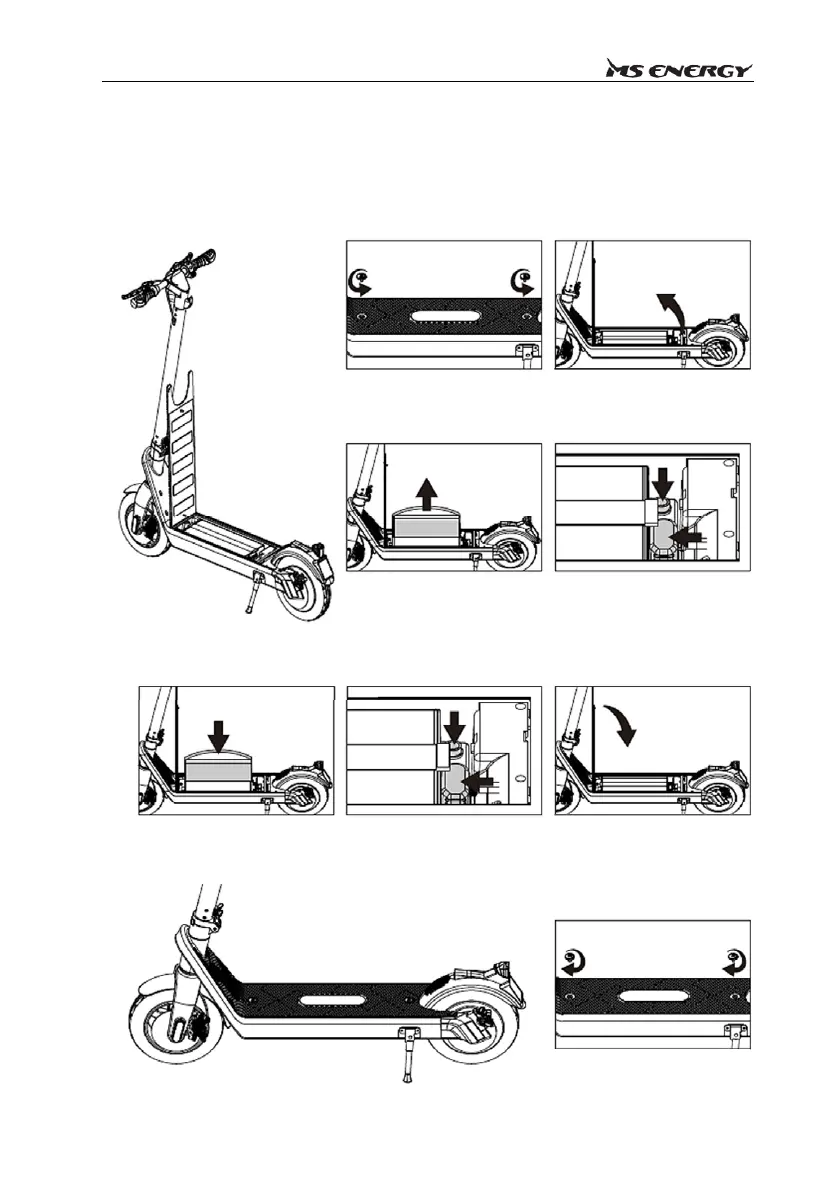 MS ENERGY