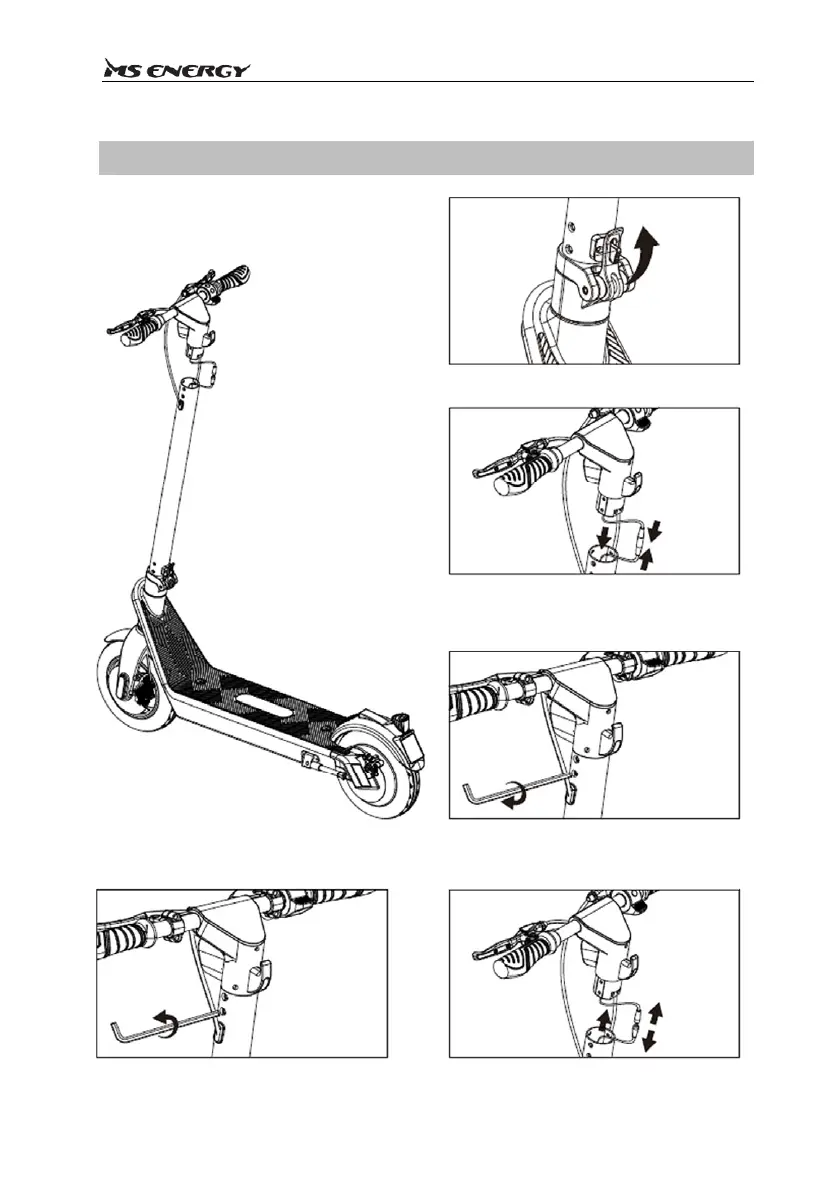 MS ENERGY