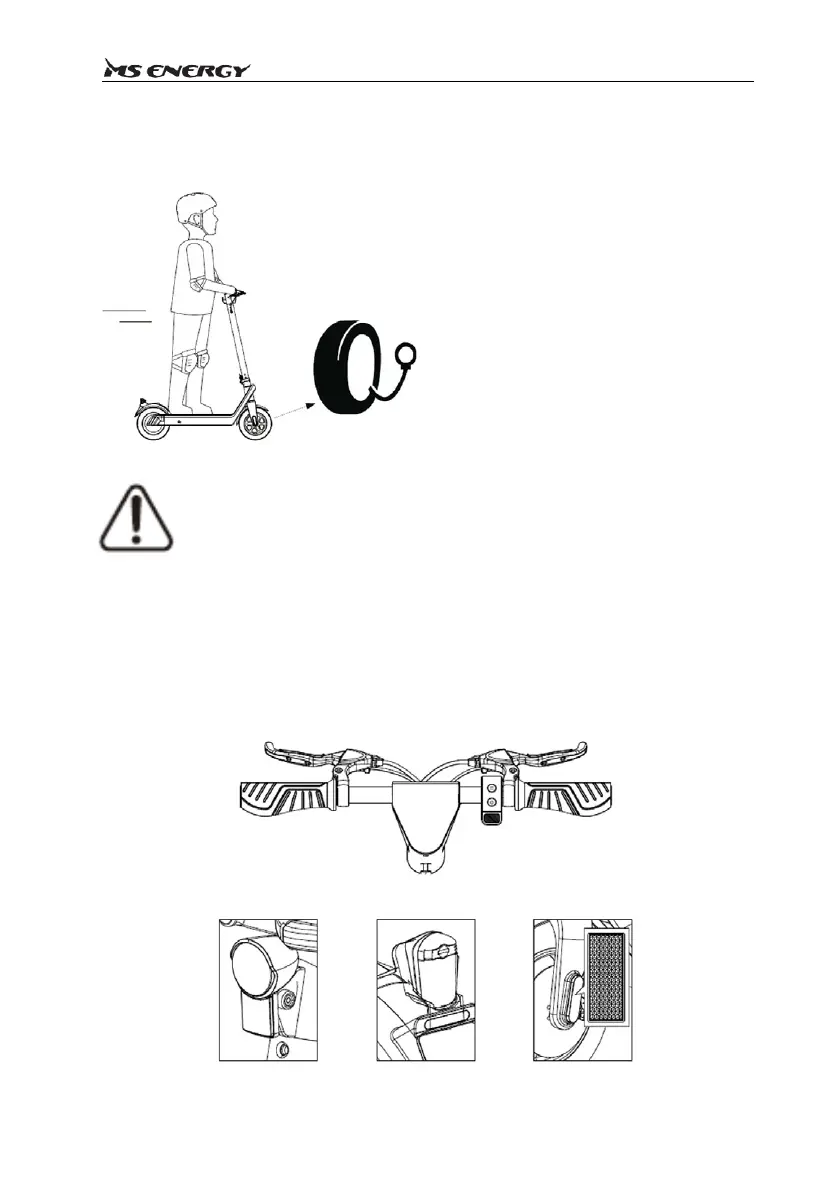 MS ENERGY