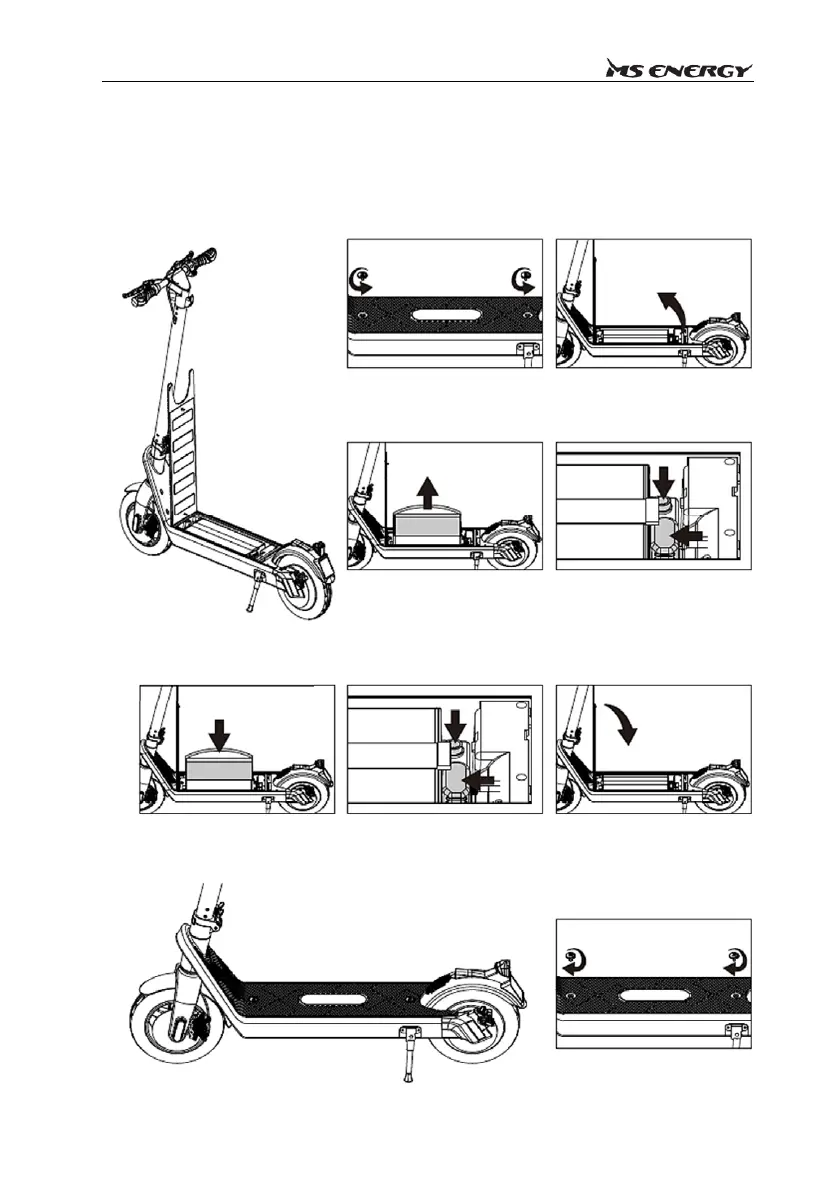 MS ENERGY