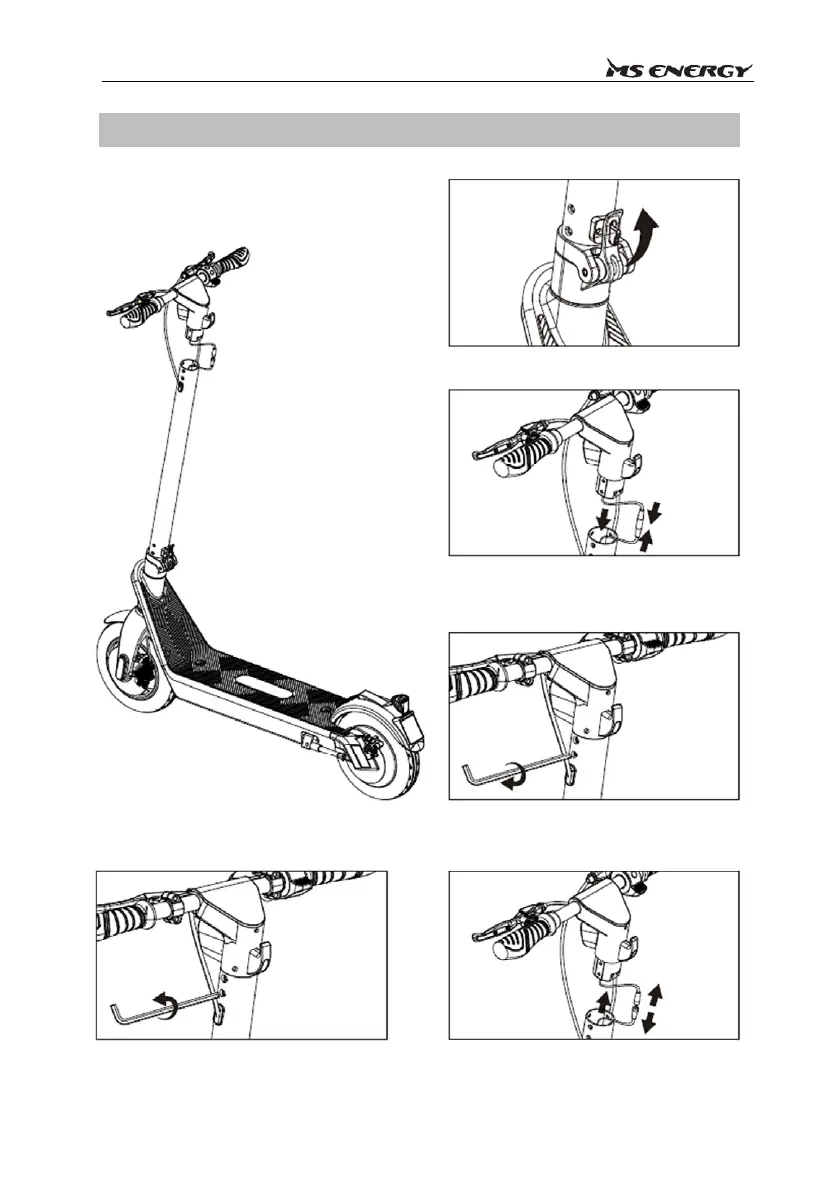 MS ENERGY