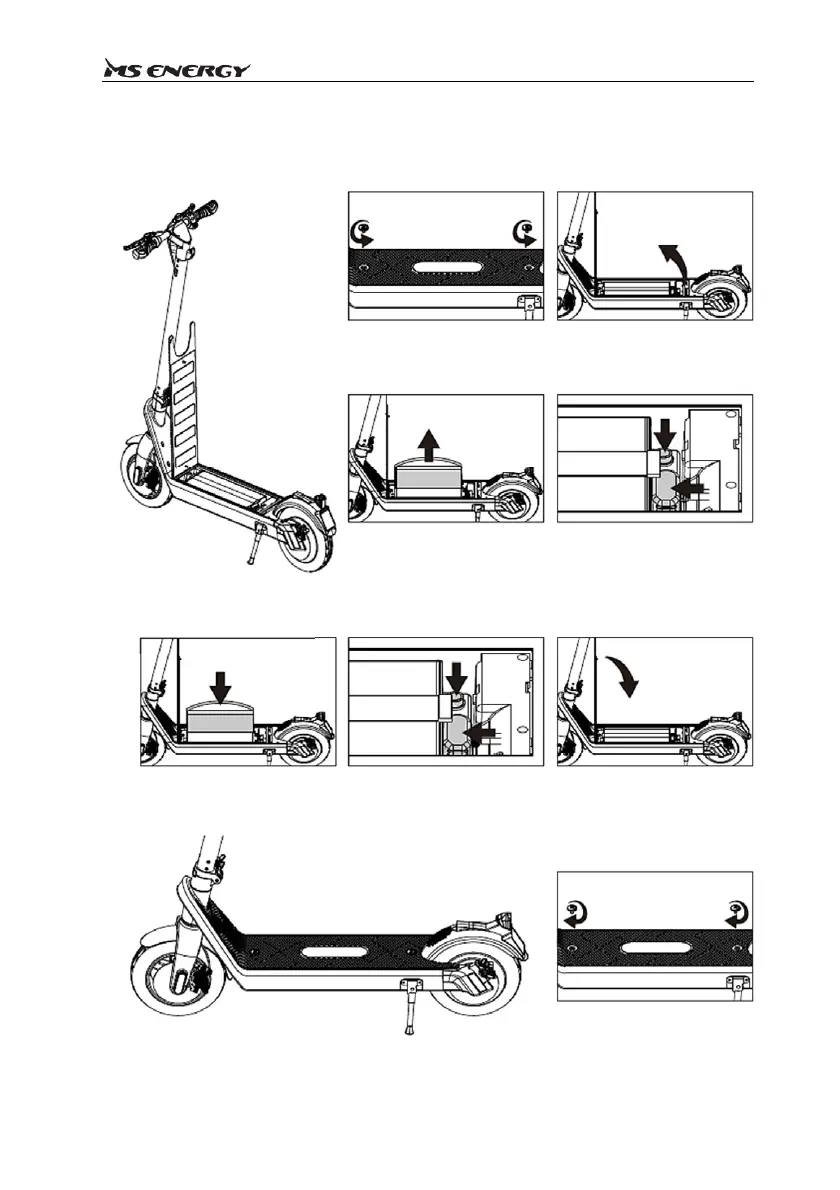 MS ENERGY