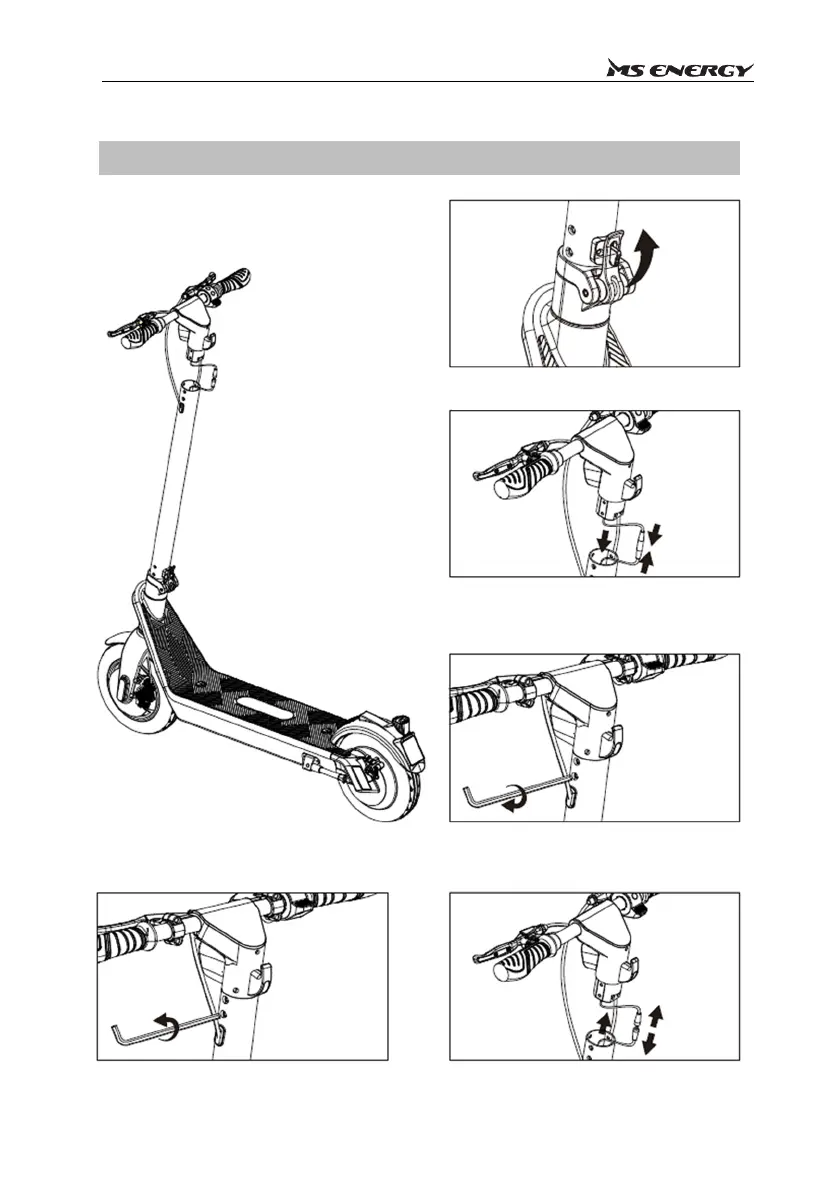 MS ENERGY