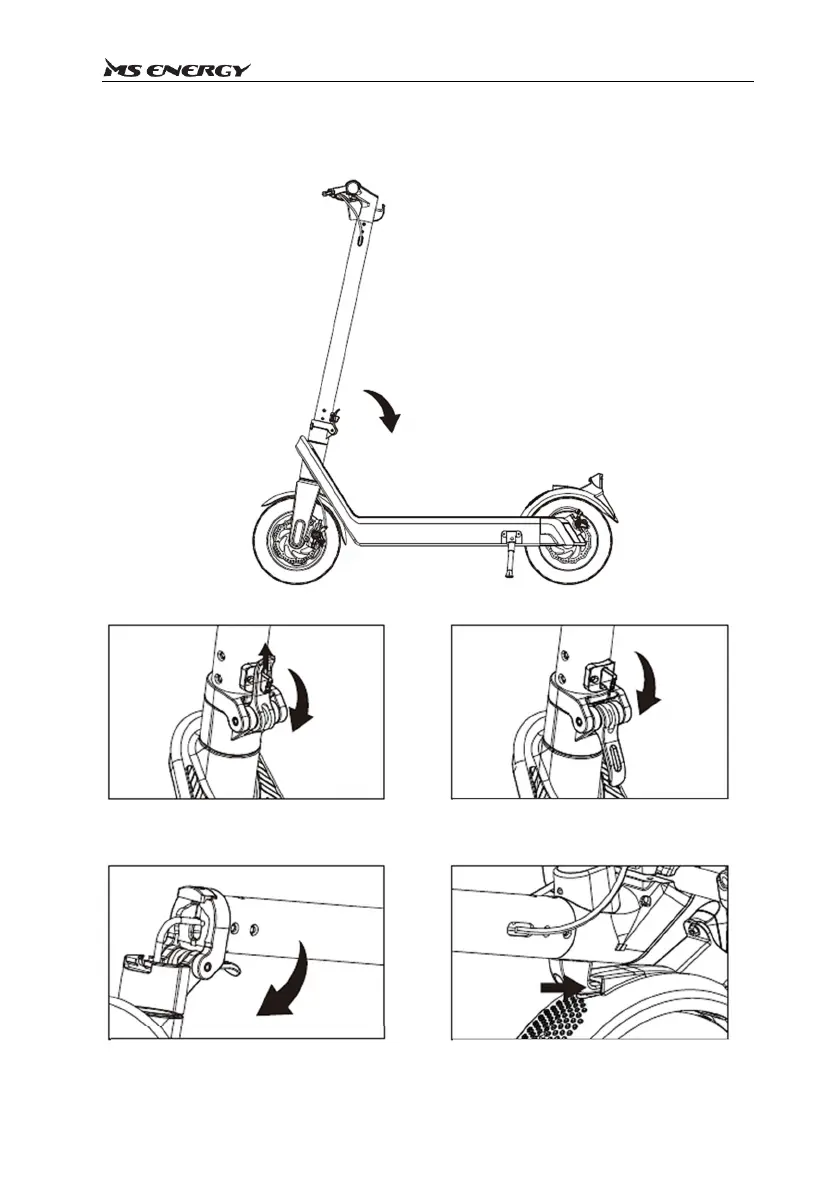 MS ENERGY