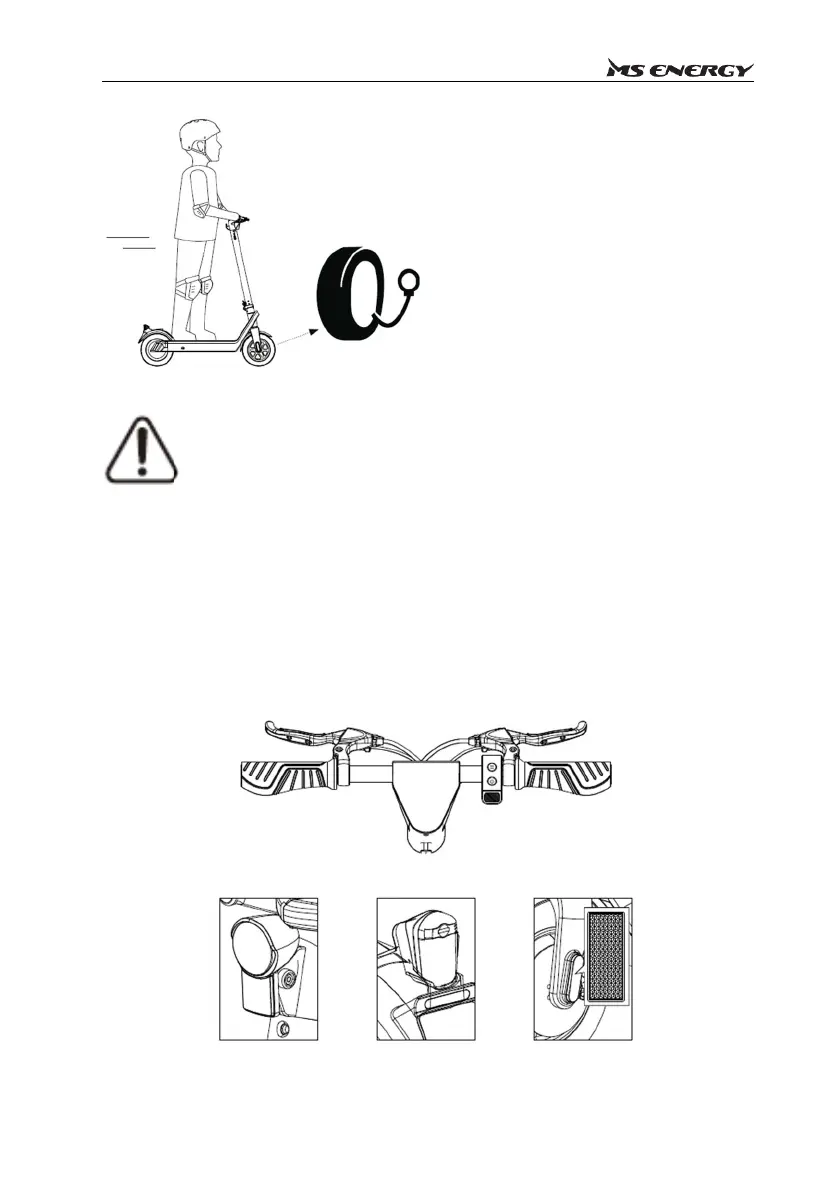 MS ENERGY