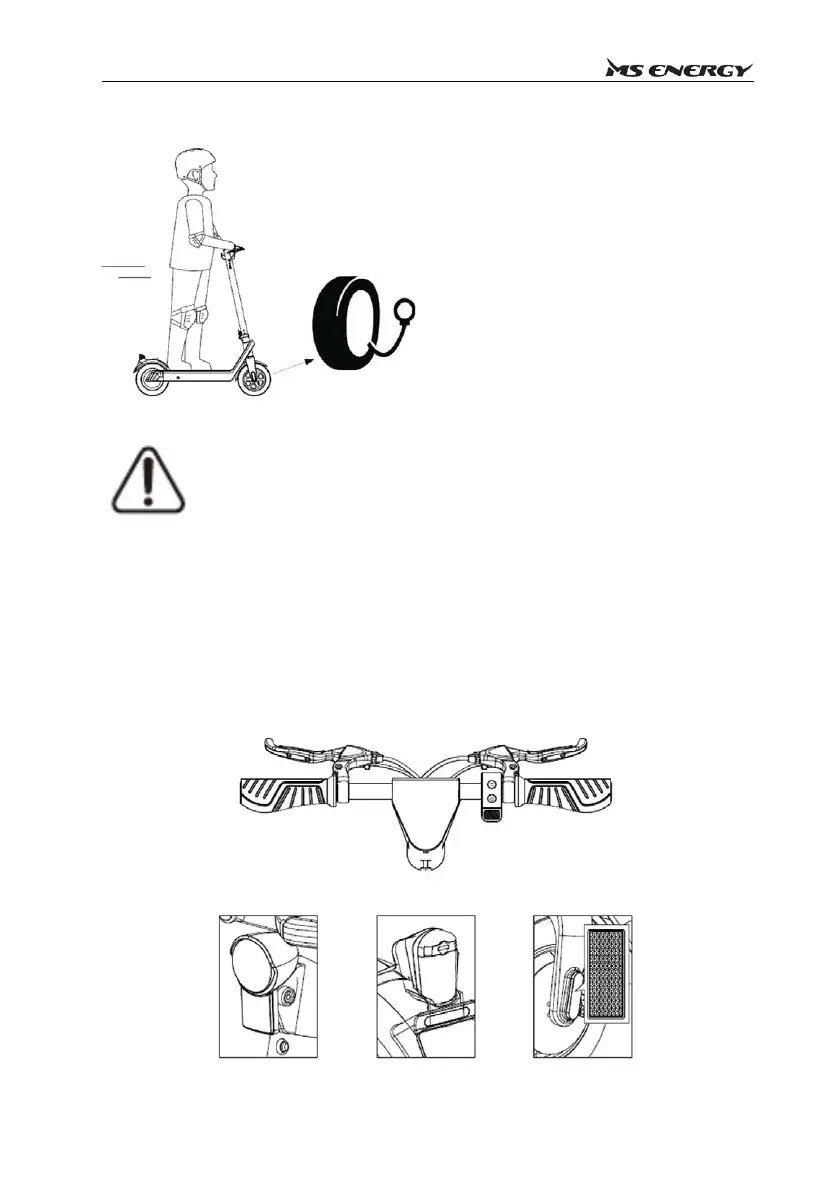 MS ENERGY