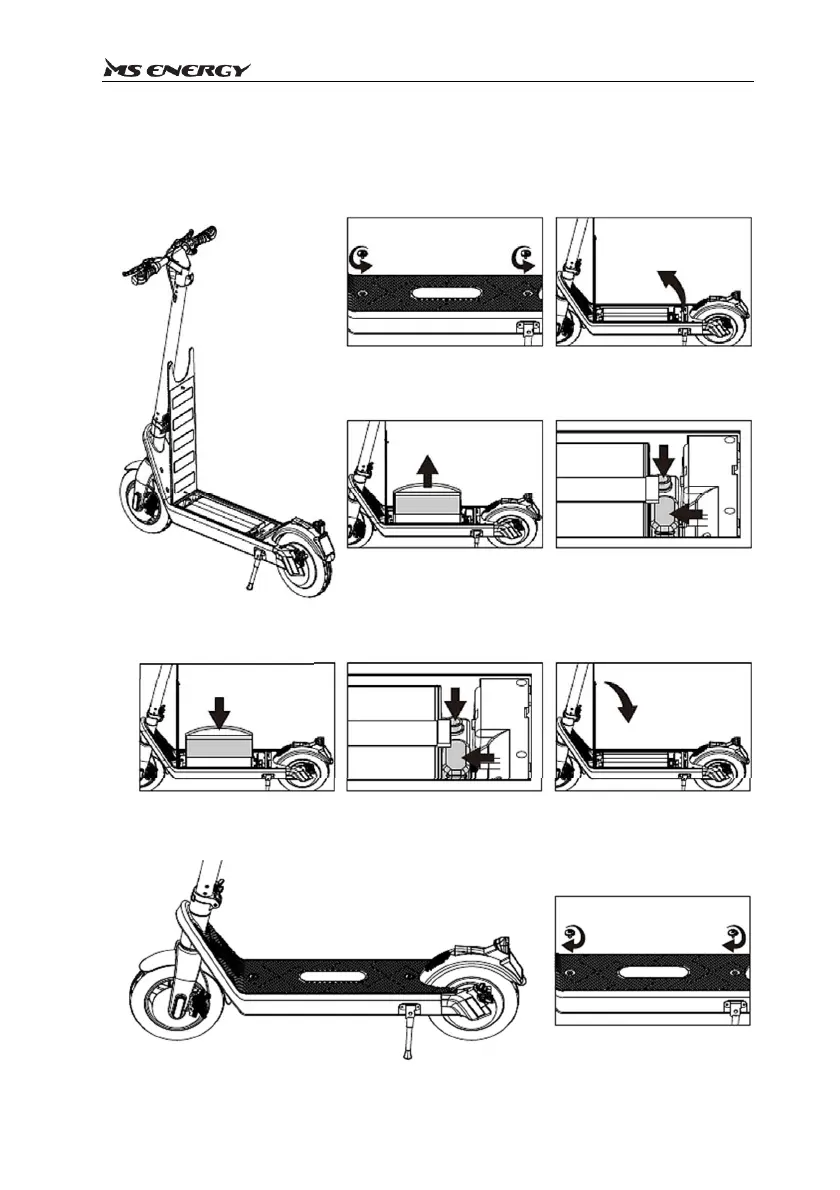 MS ENERGY