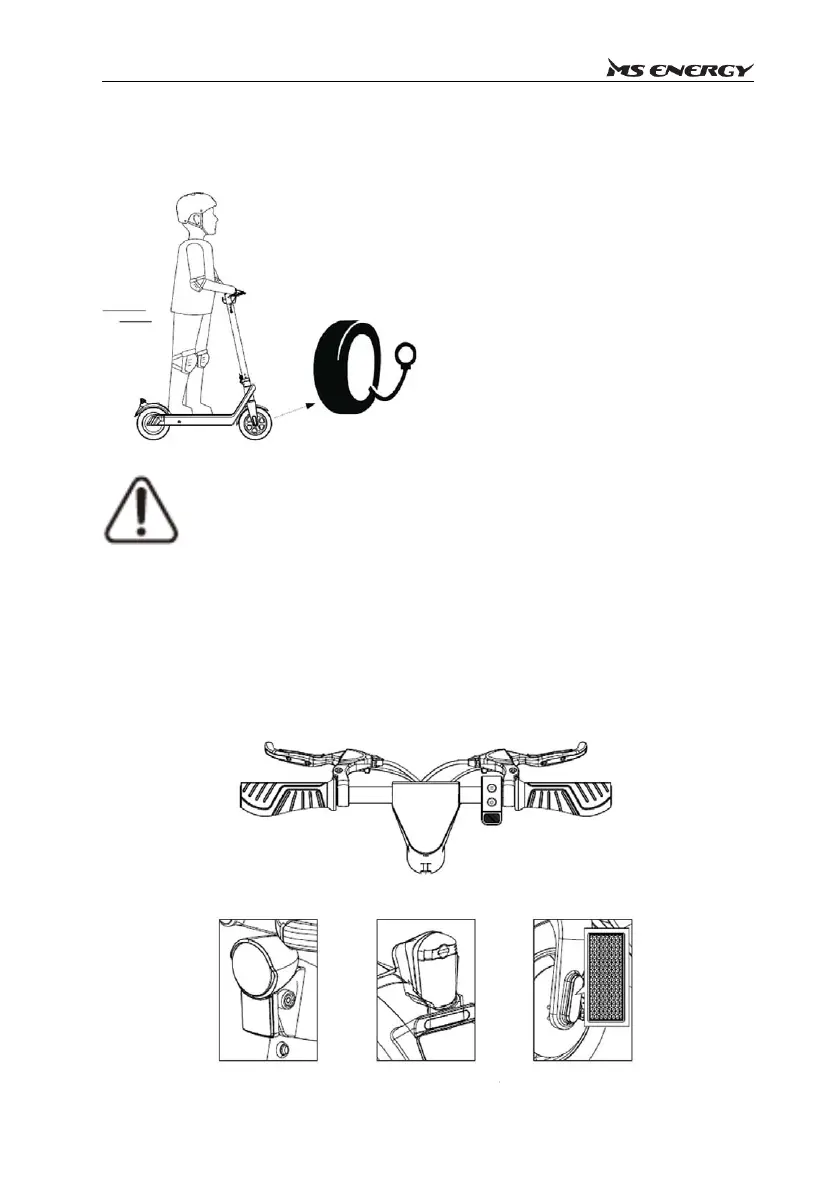 MS ENERGY