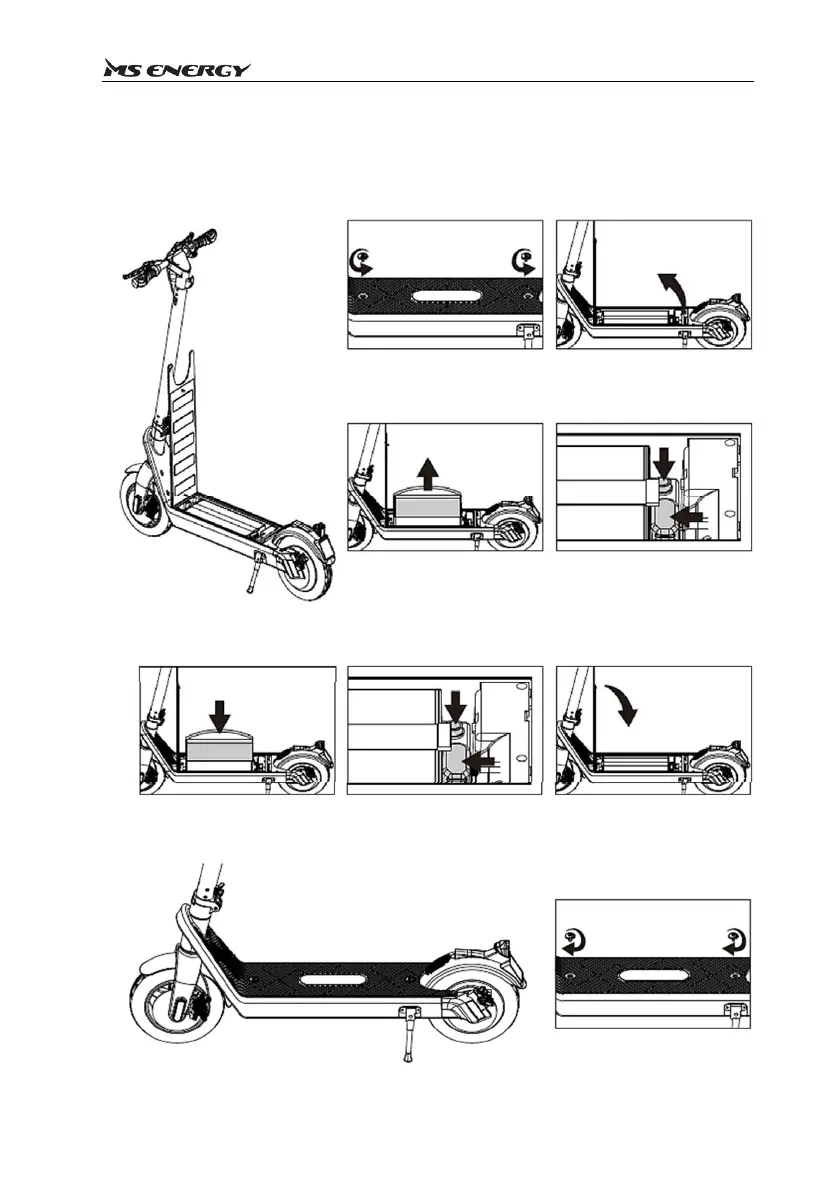 MS ENERGY