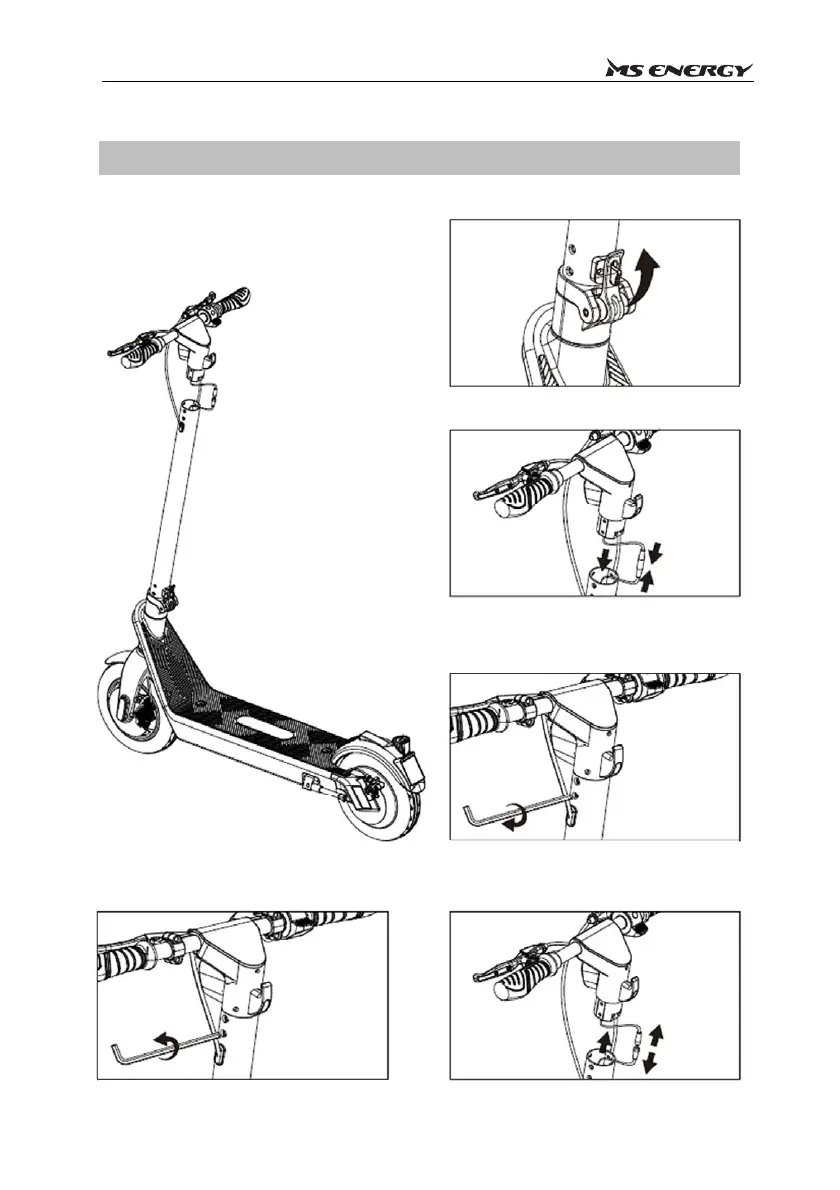 MS ENERGY