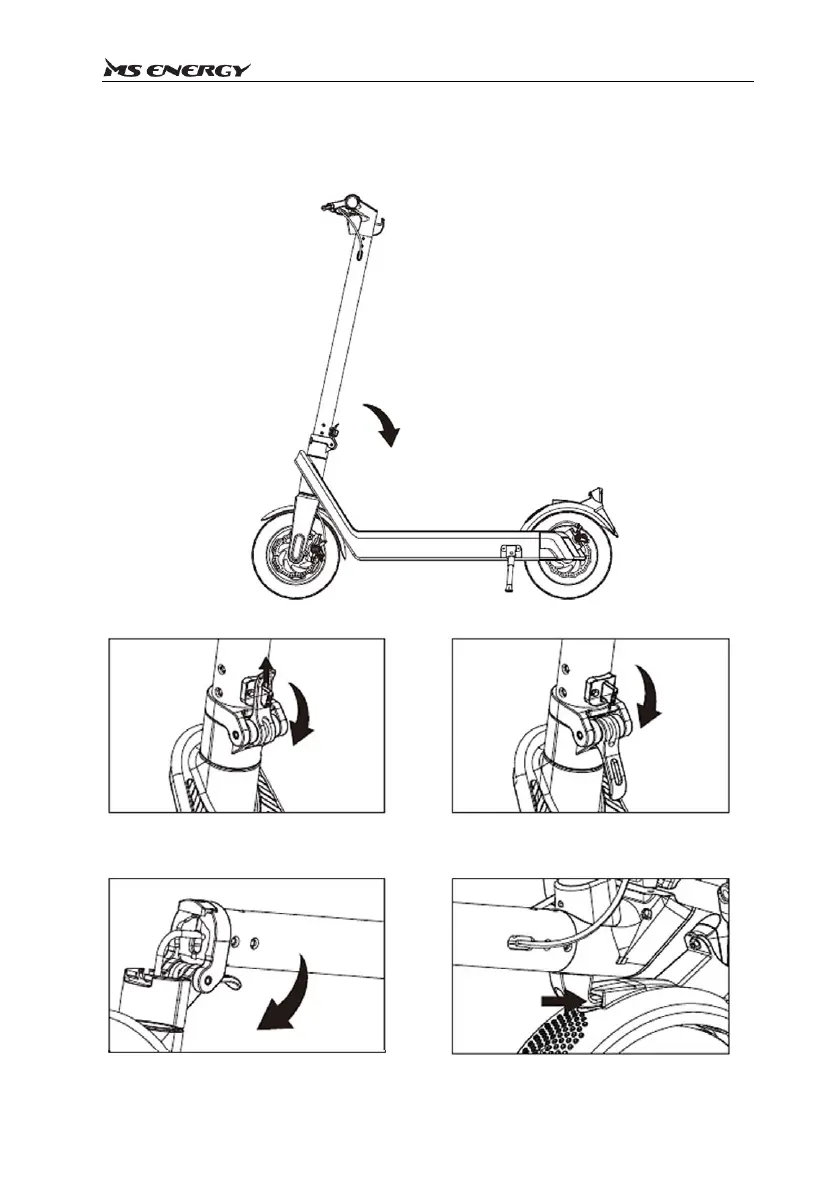 MS ENERGY