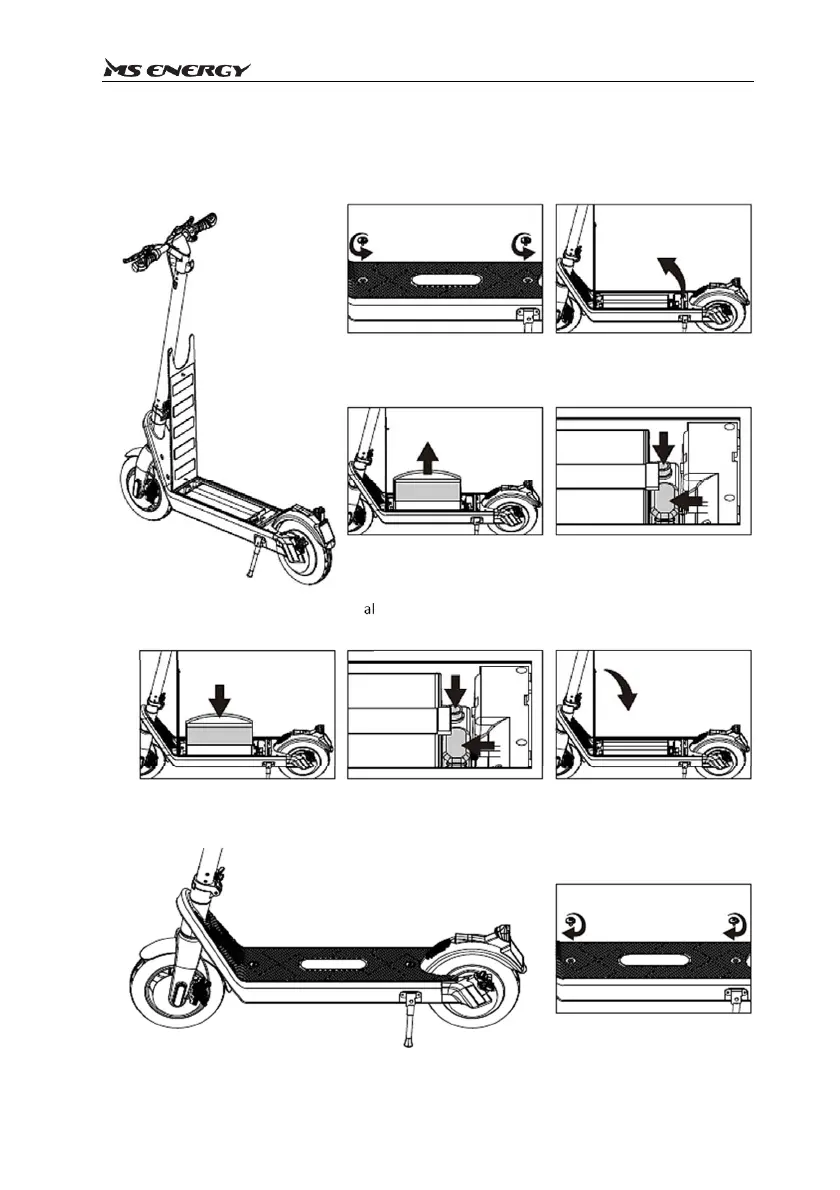 MS ENERGY

al