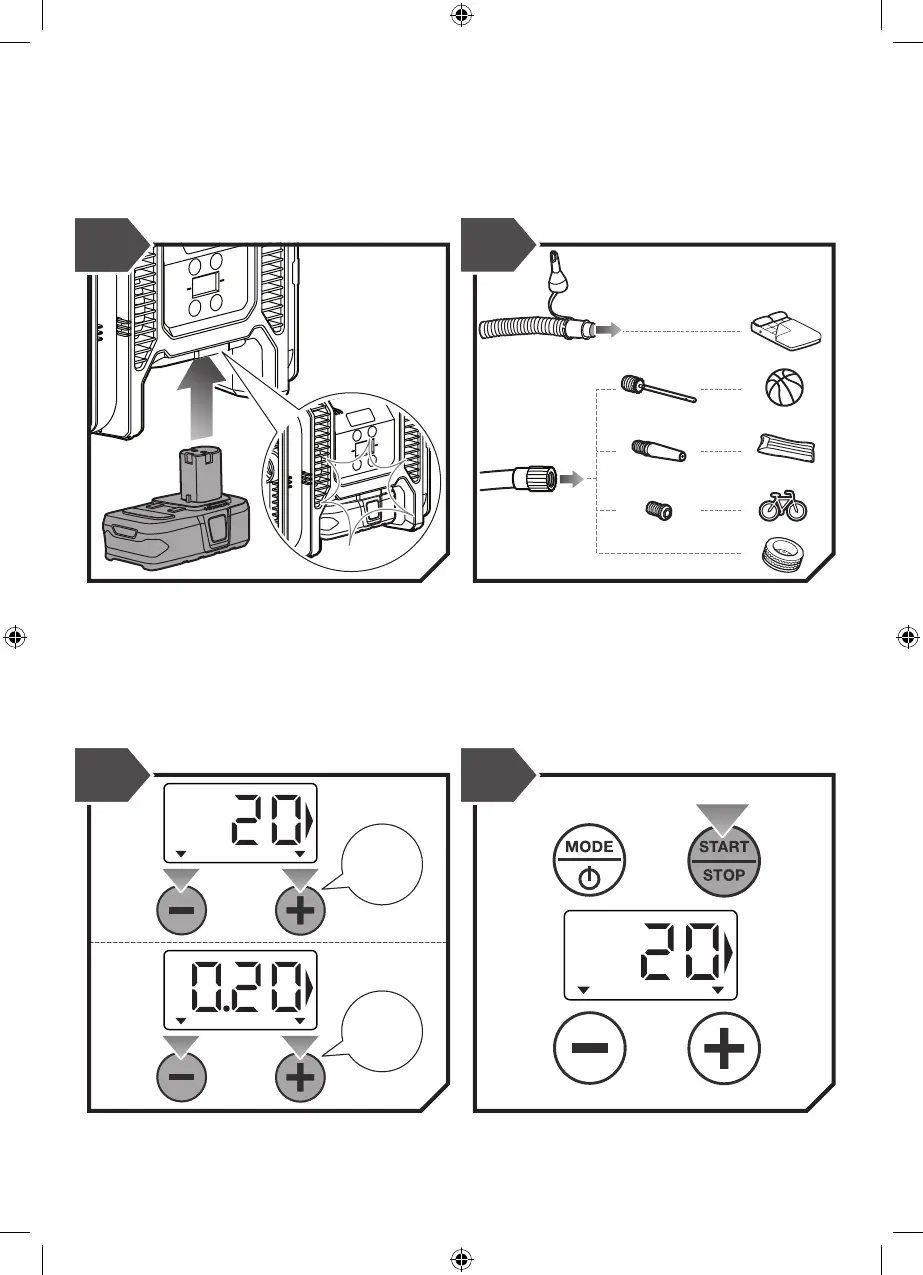 20

0.20

MODE

START
STOP

20